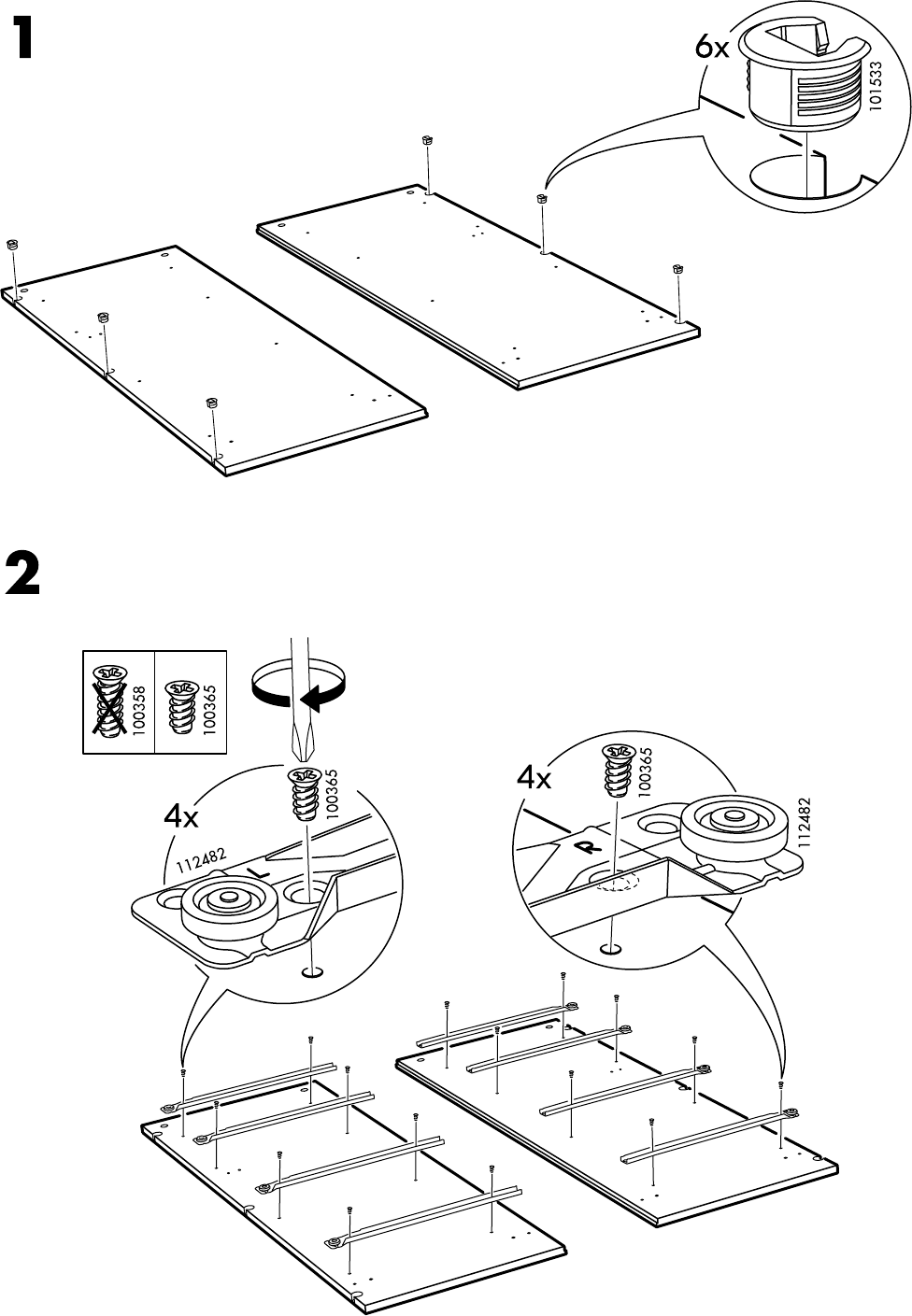 1

6x

101533

2

100358

100365

4x

100365

112482

L

4x

100365

112482

R