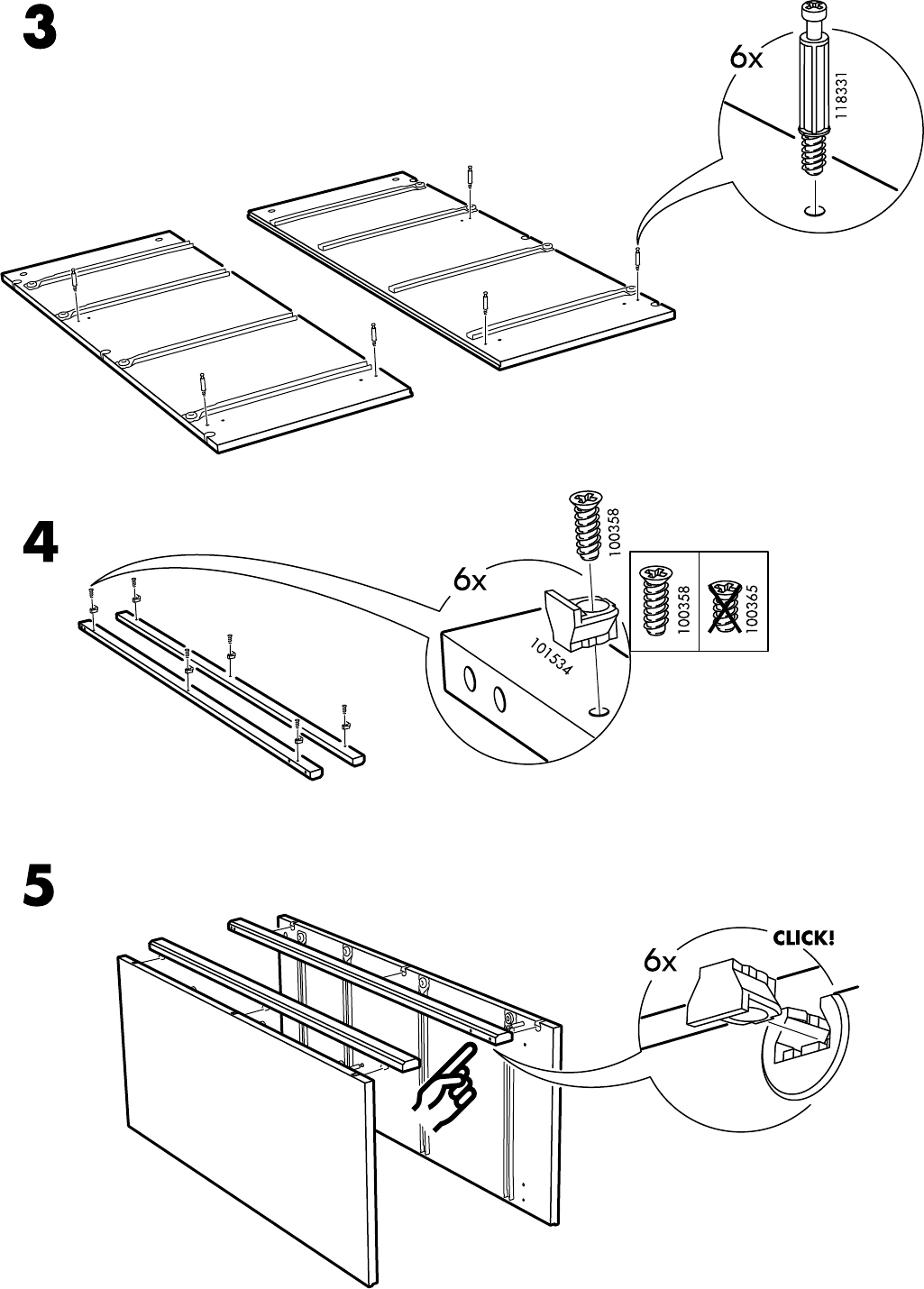 3

6x

118331

4

6x

100358

101534

100358

100365

5

6x

CLICK!