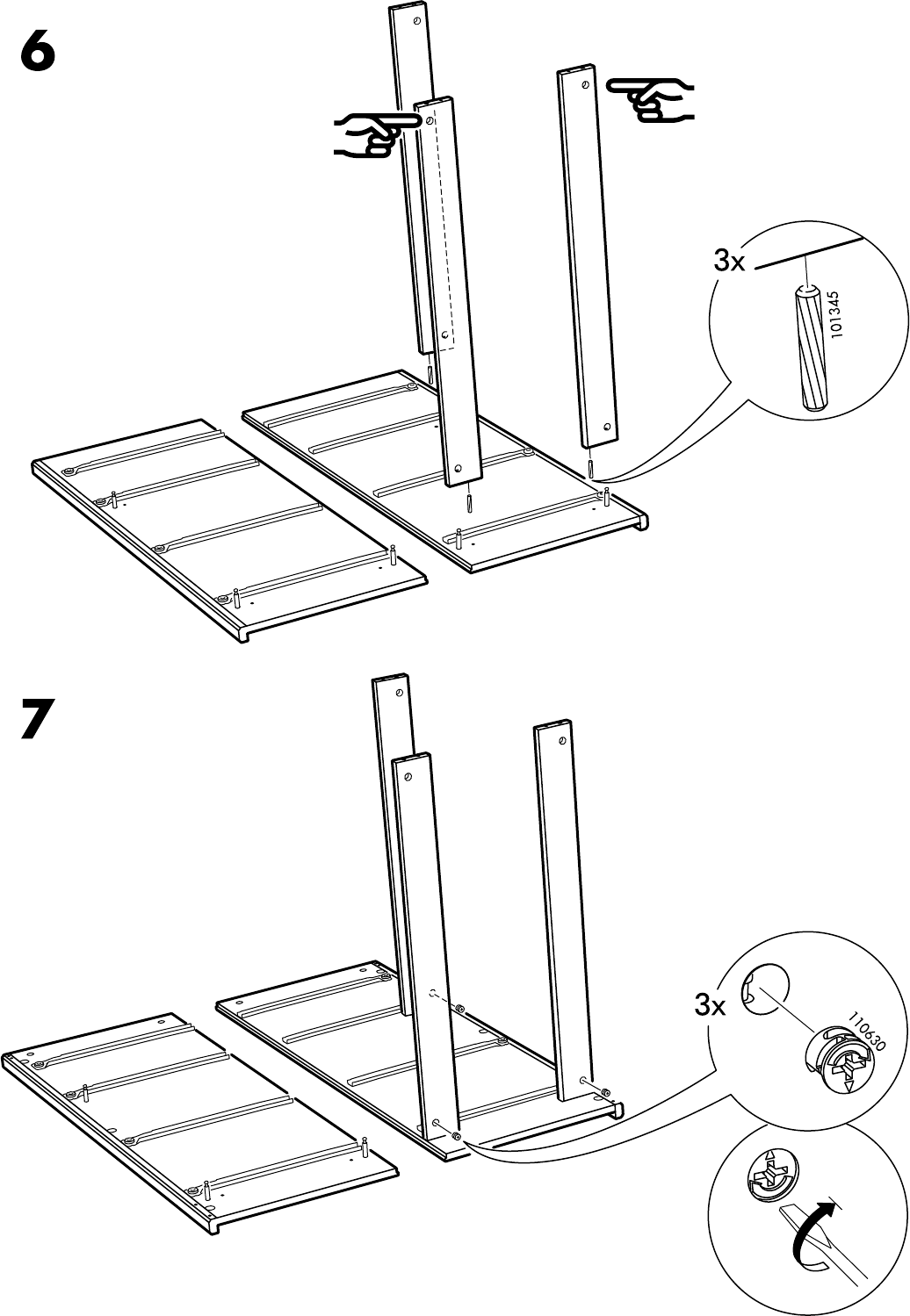 6

3x

101345

7

3x

110630