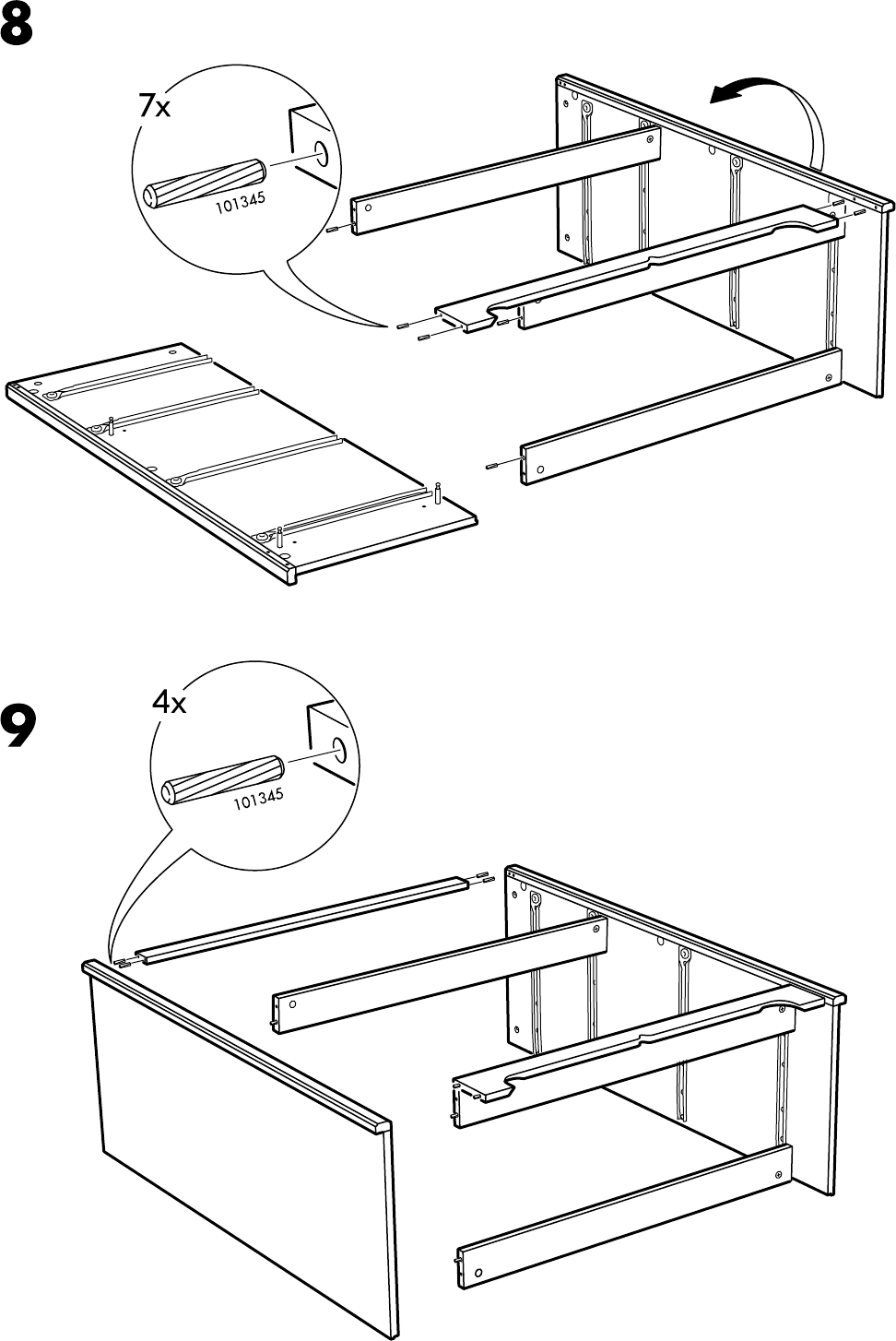 8

7x

101345

9

4x

101345