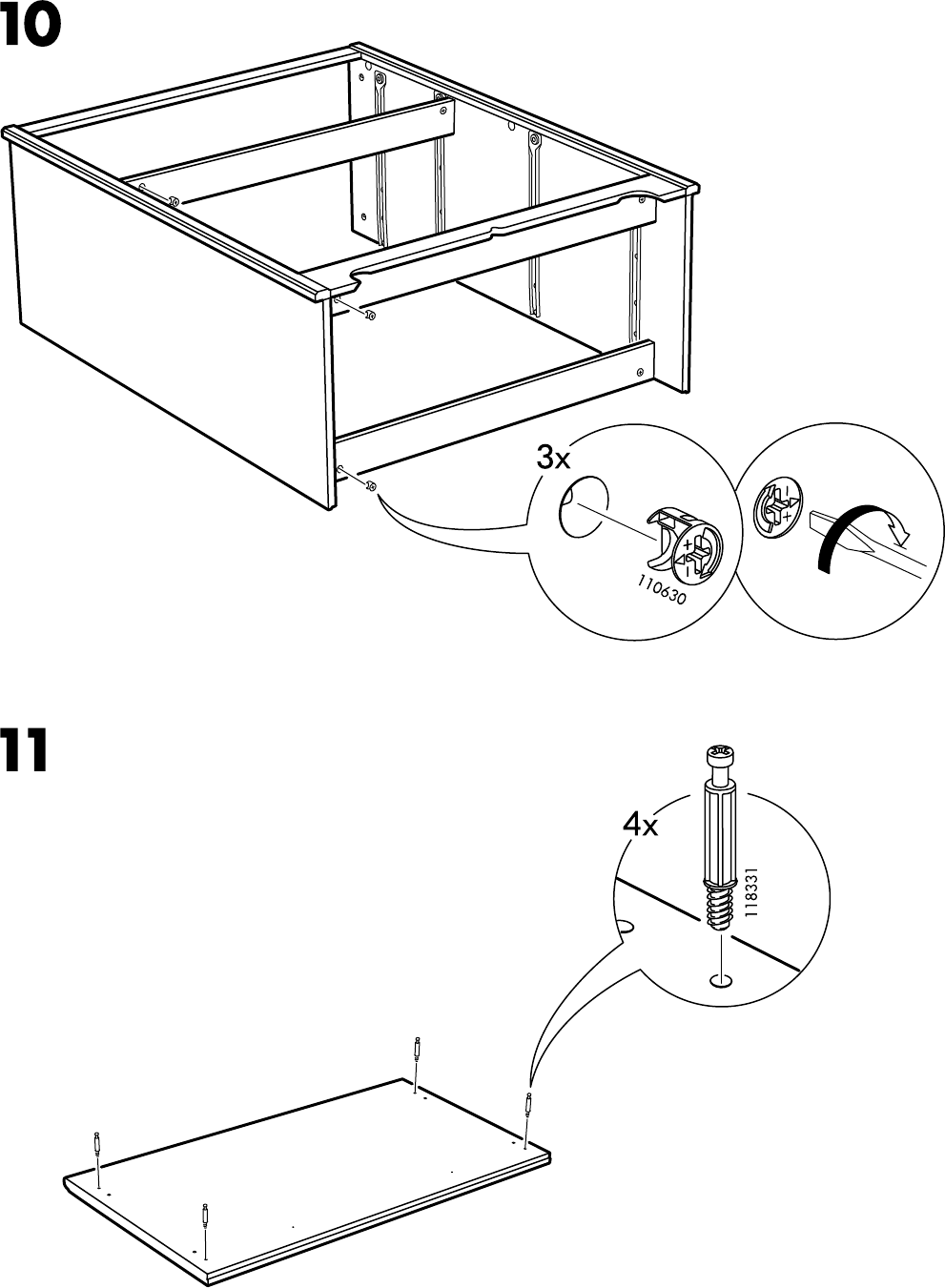 10

3x

110630

11

4x

118331