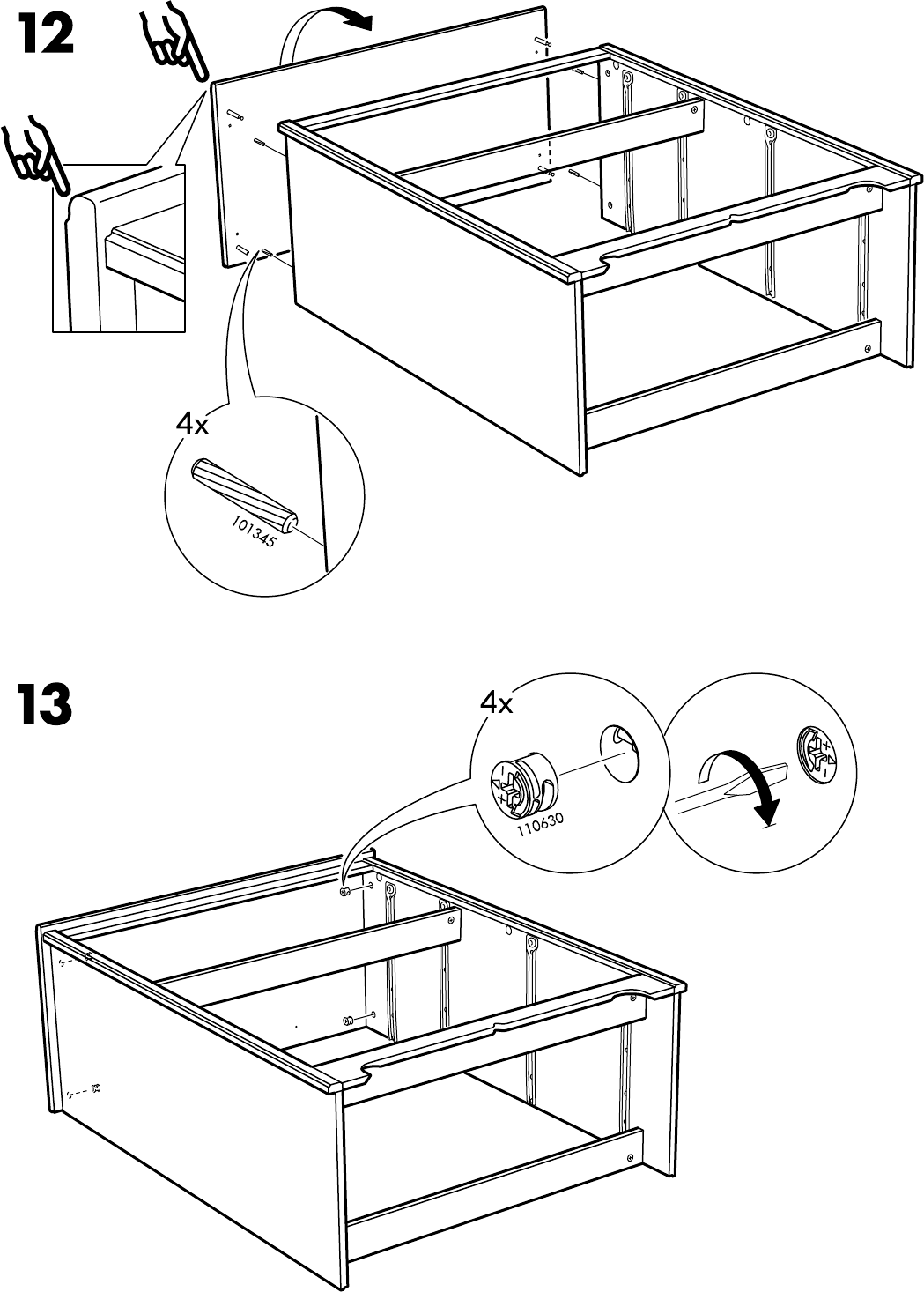 12

4x

101345

13

4x

110630