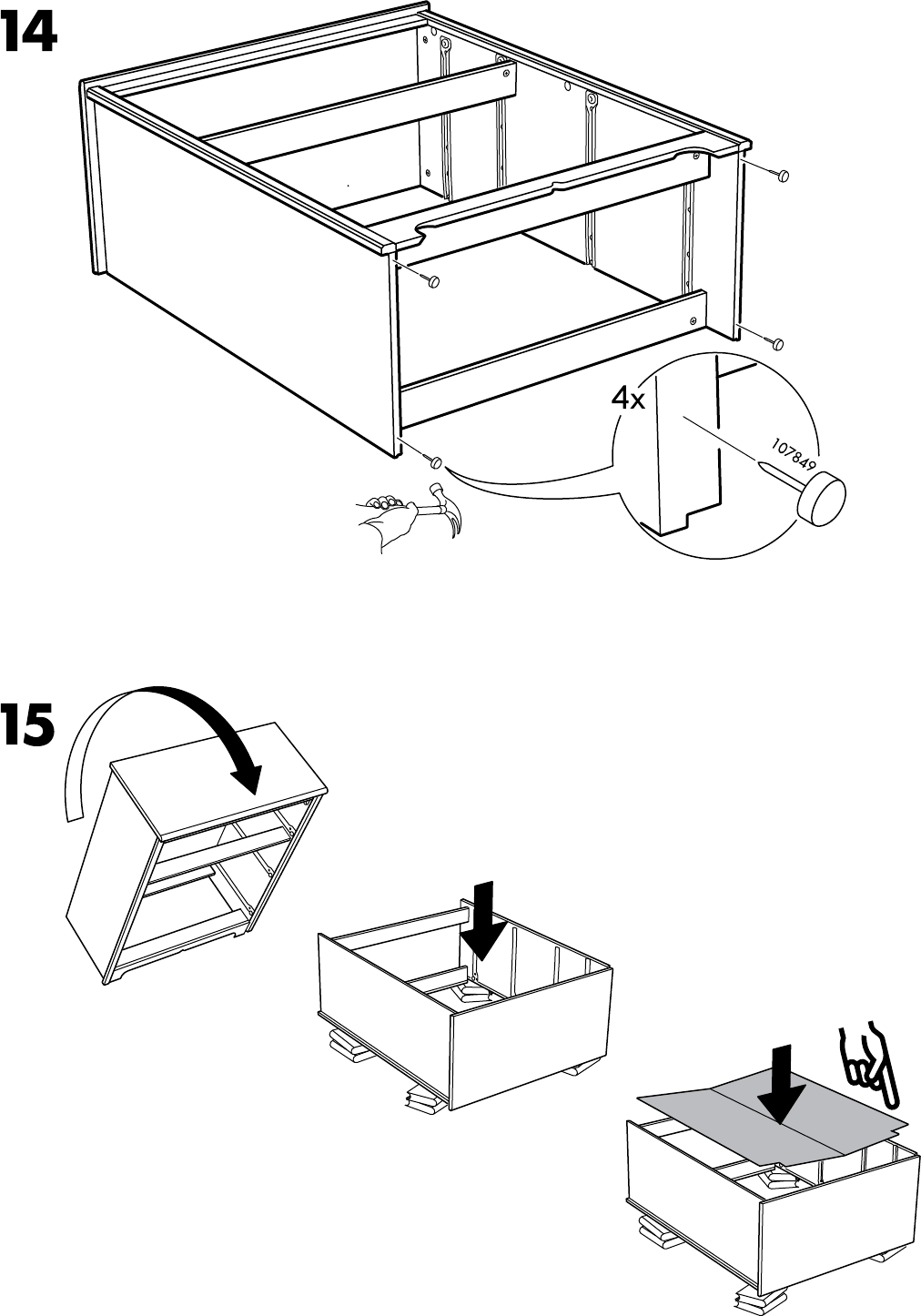 14

4x

107849

15