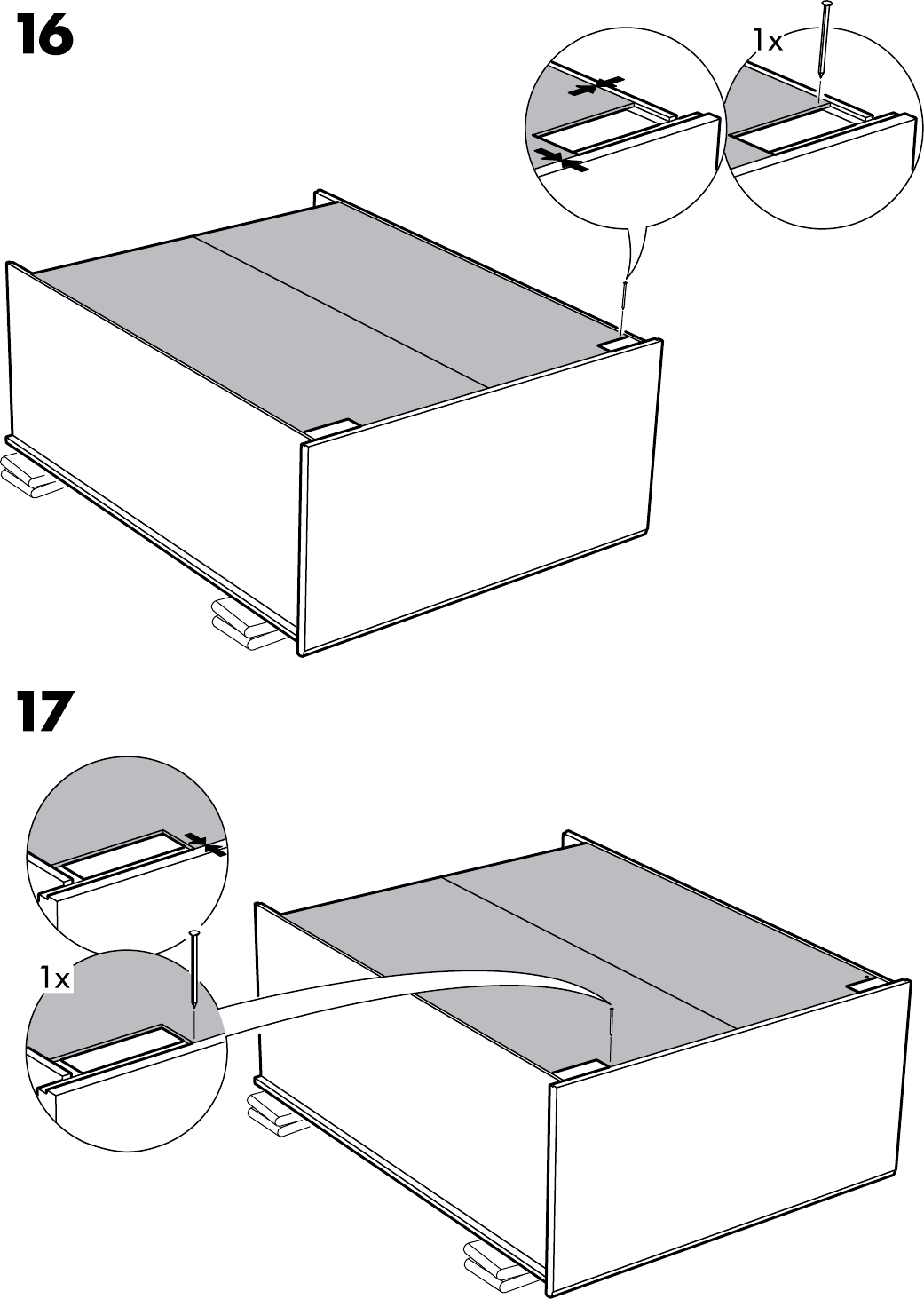 16

1x

17

1x