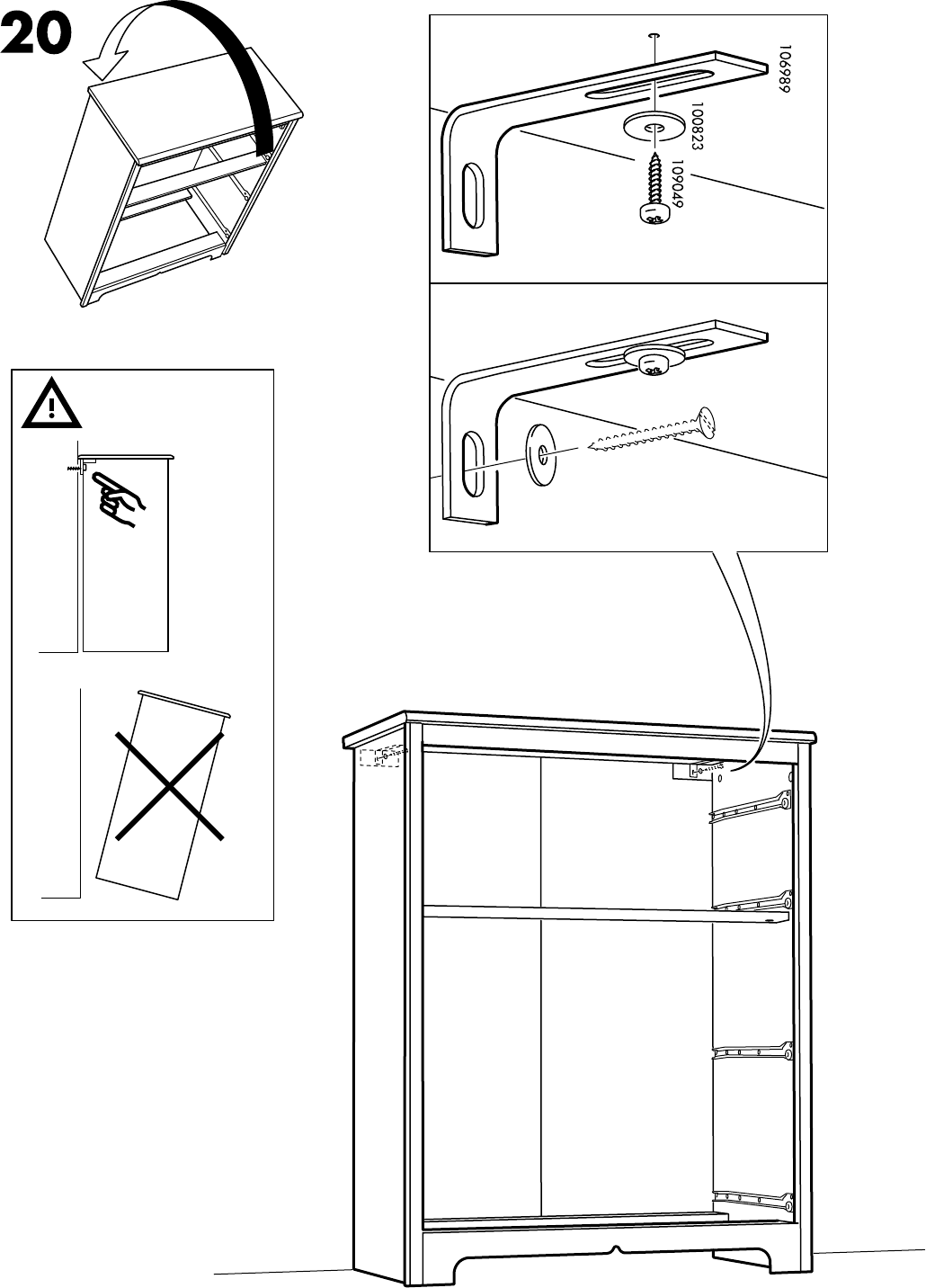 20

106989
100823
109049