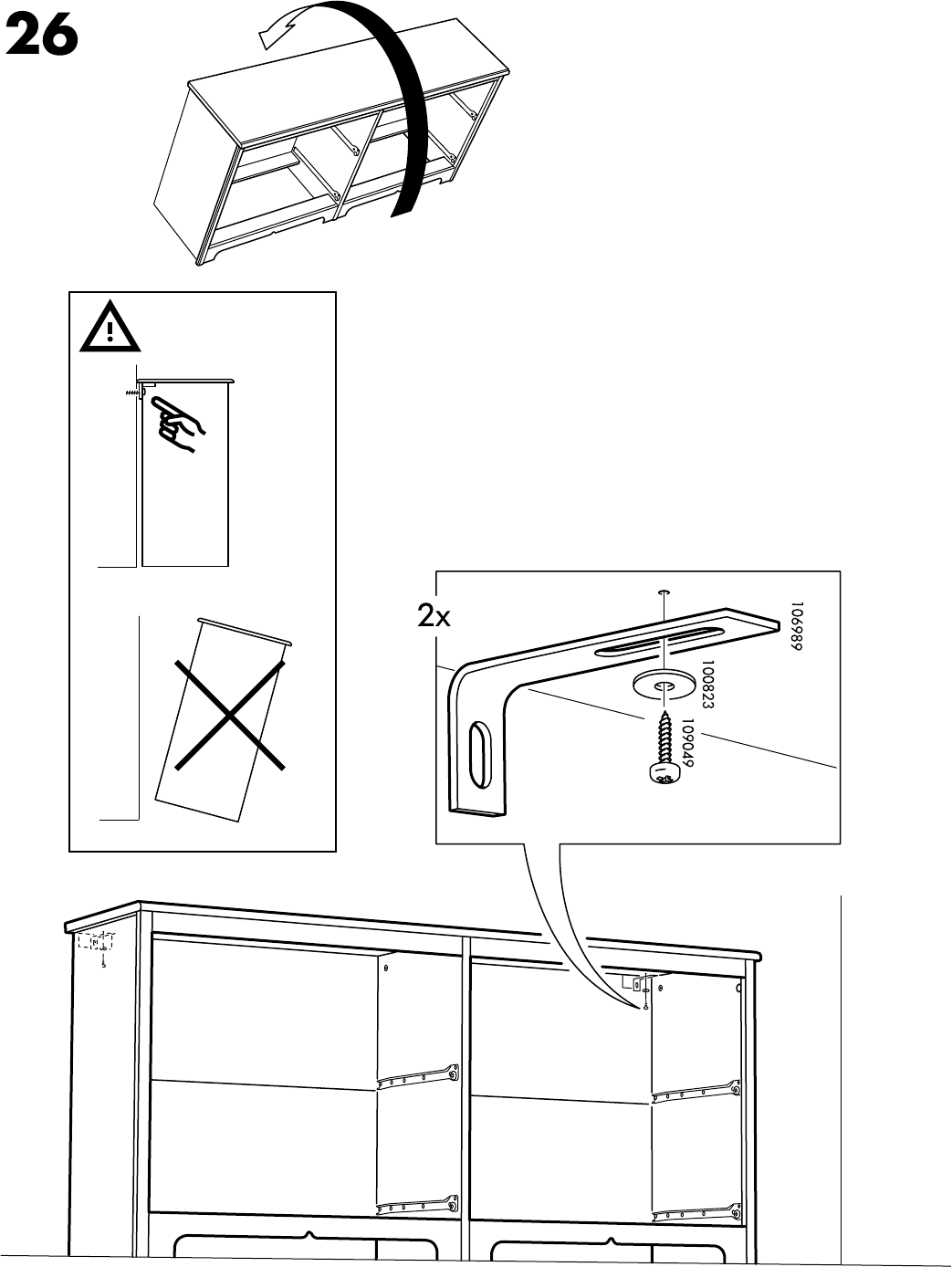 26

2x

106989

100823

109049