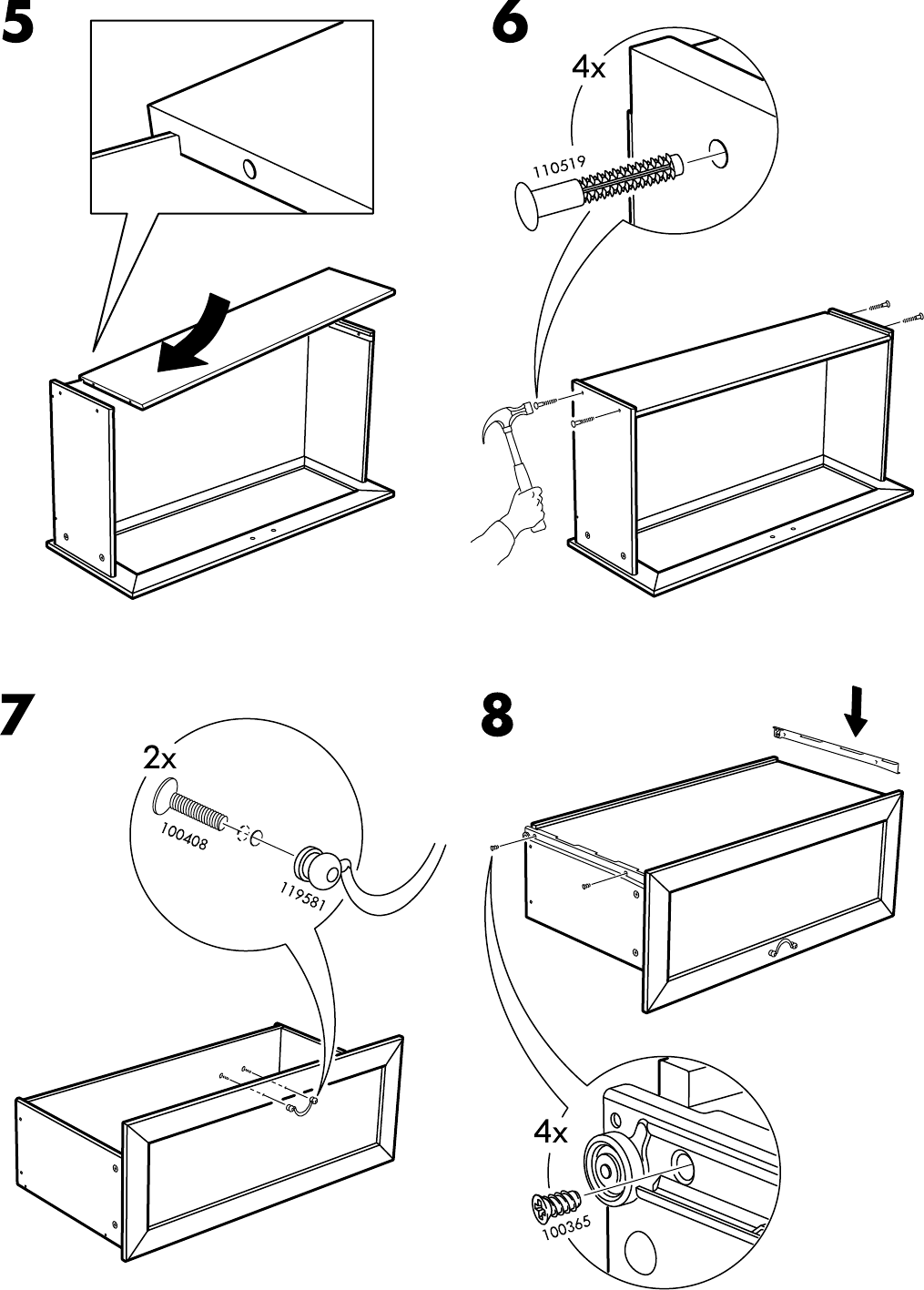 5

6

4x

110519

7

2x

100408

119581

8

4x

100365