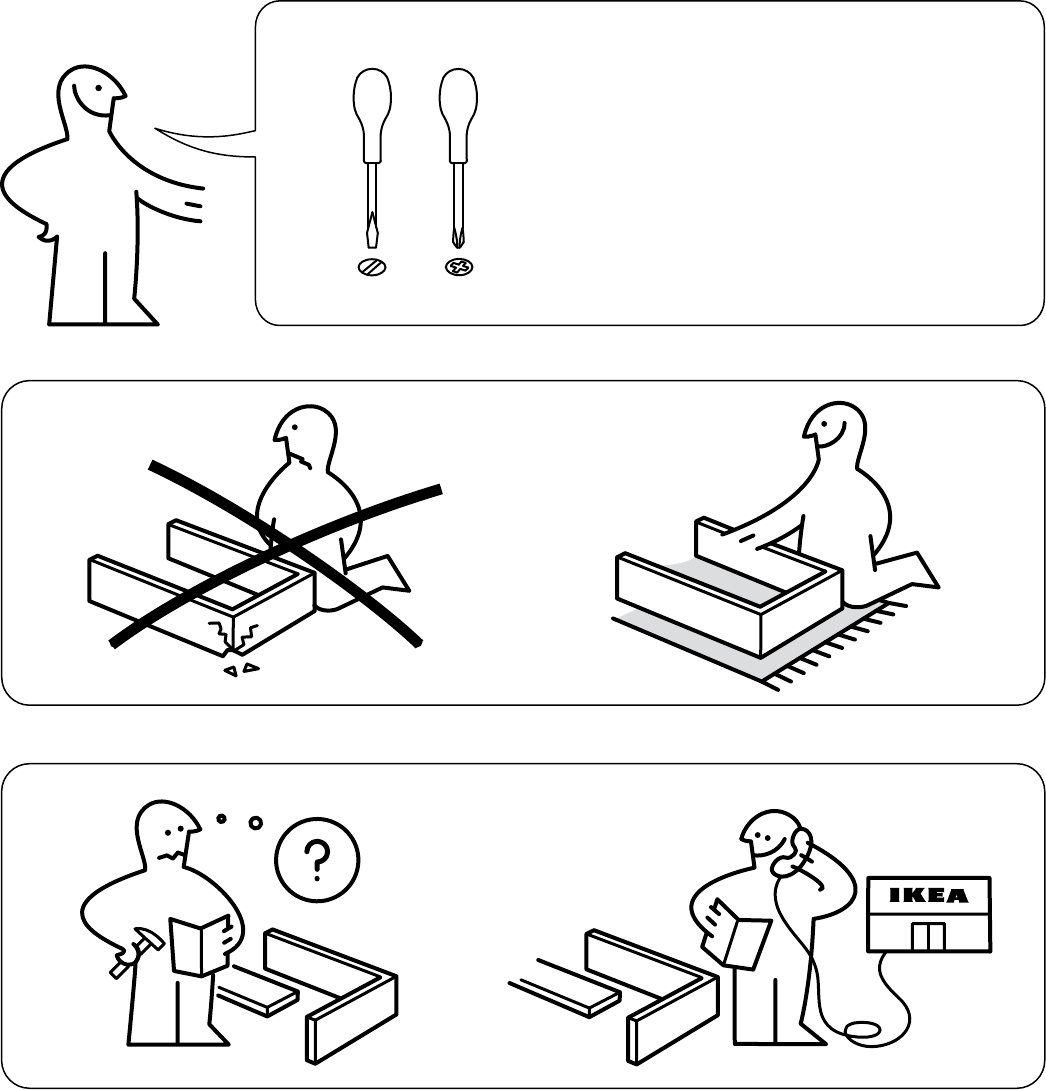 ?

IKEA