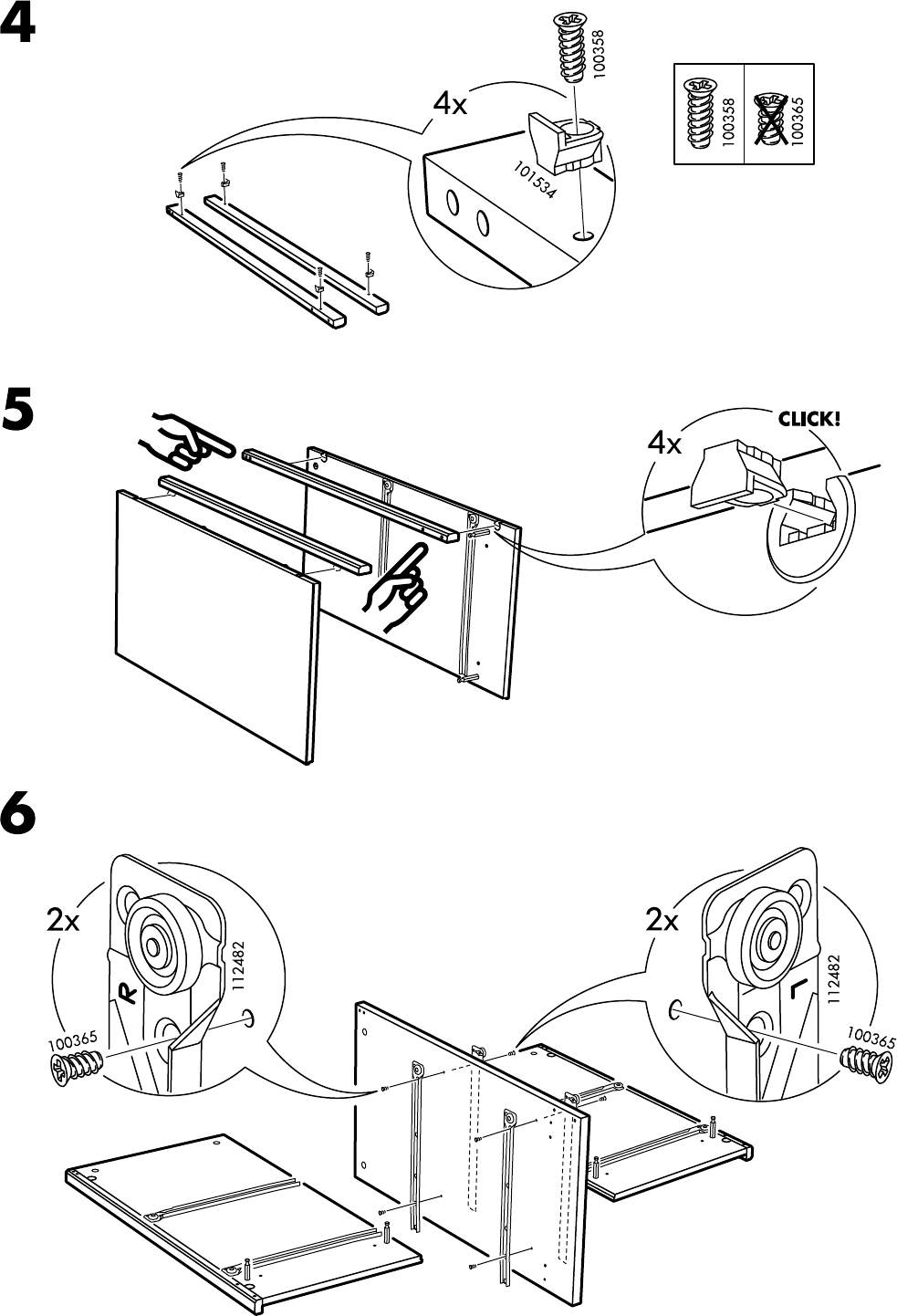 4

4x

100358

101534

100358

100365

5

4x

CLICK!

6

2x

112482

R

100365

2x

112482

L

100365