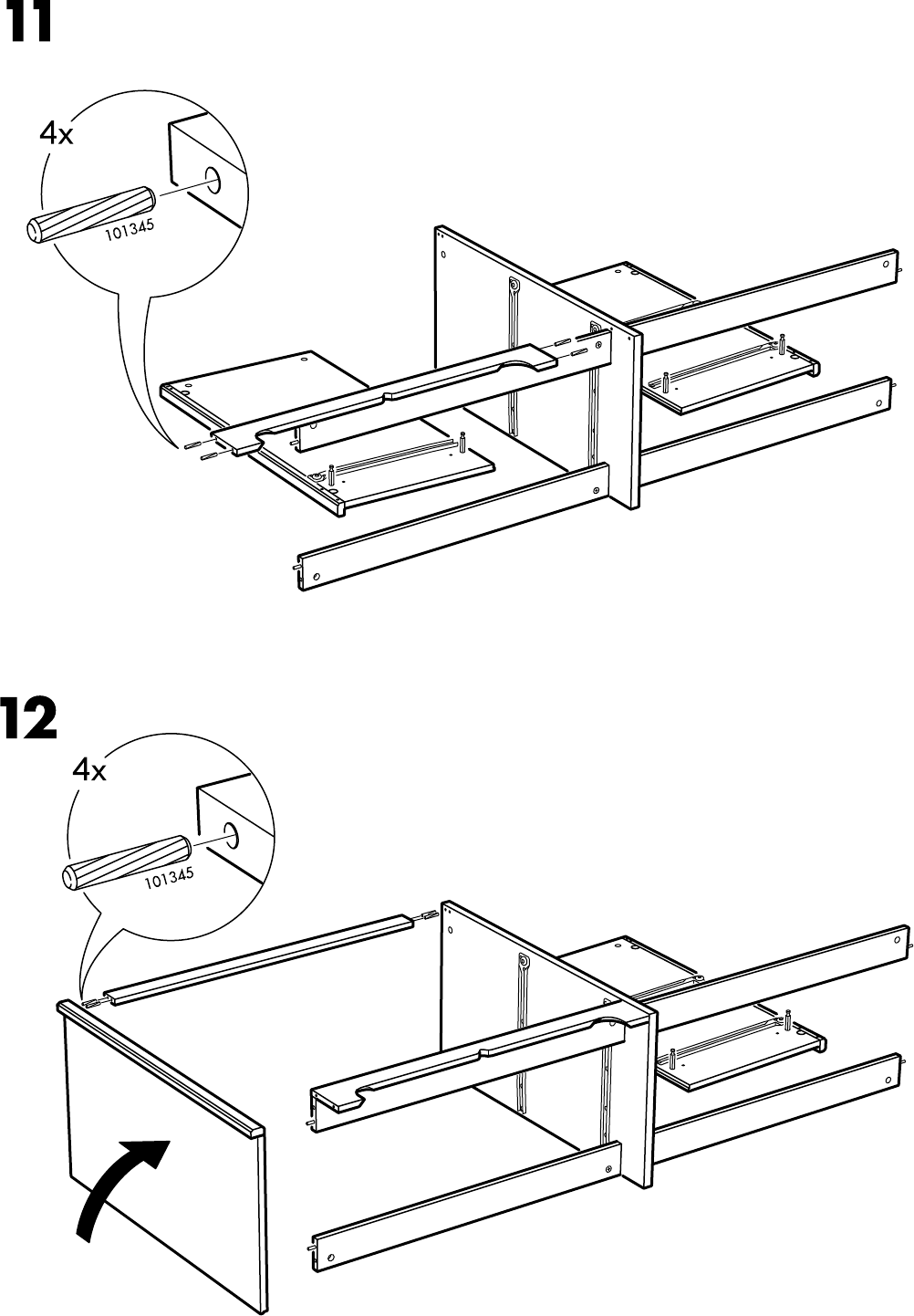 11

4x

101345

12

4x

101345