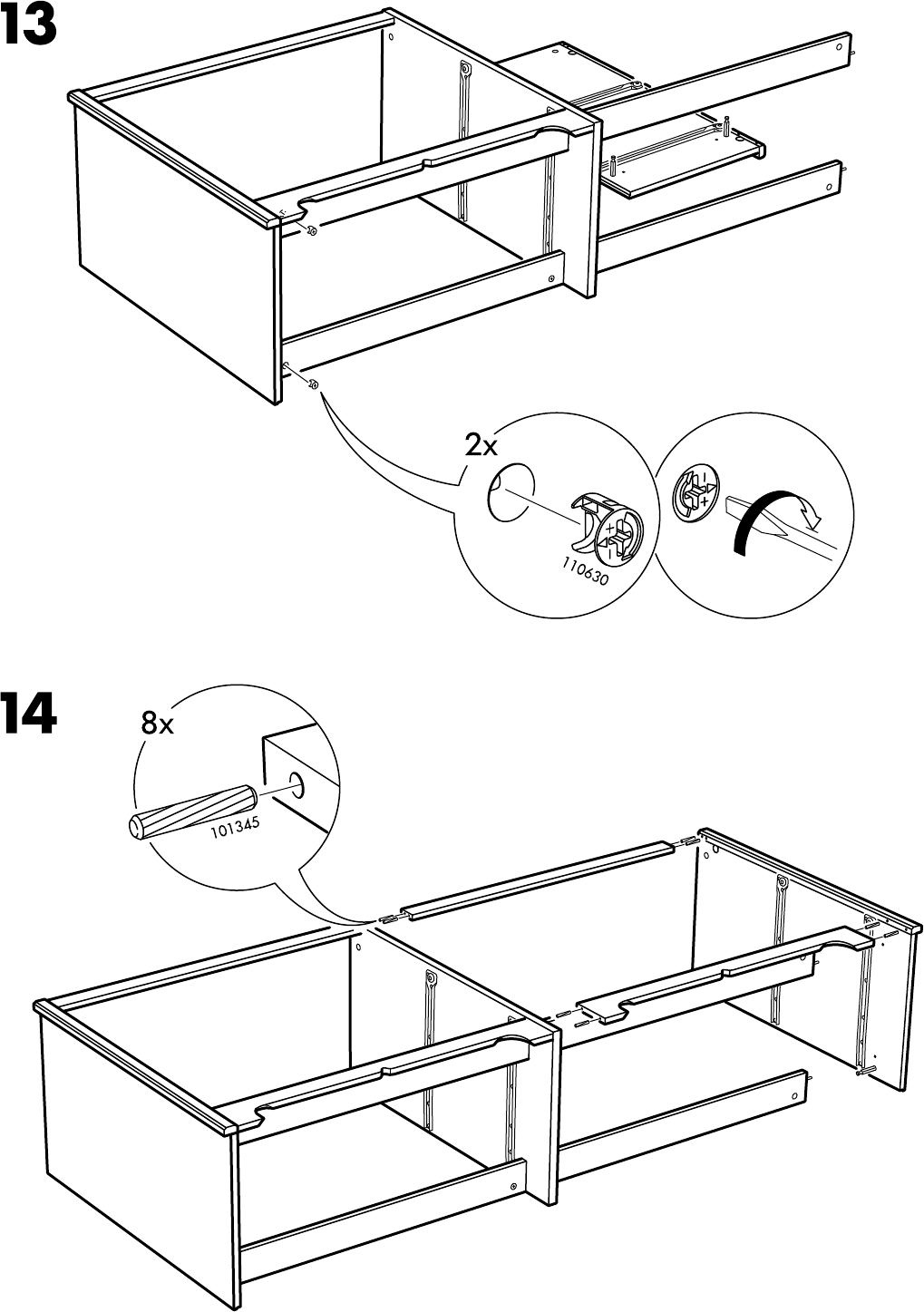 13

2x

110630

14

8x

101345