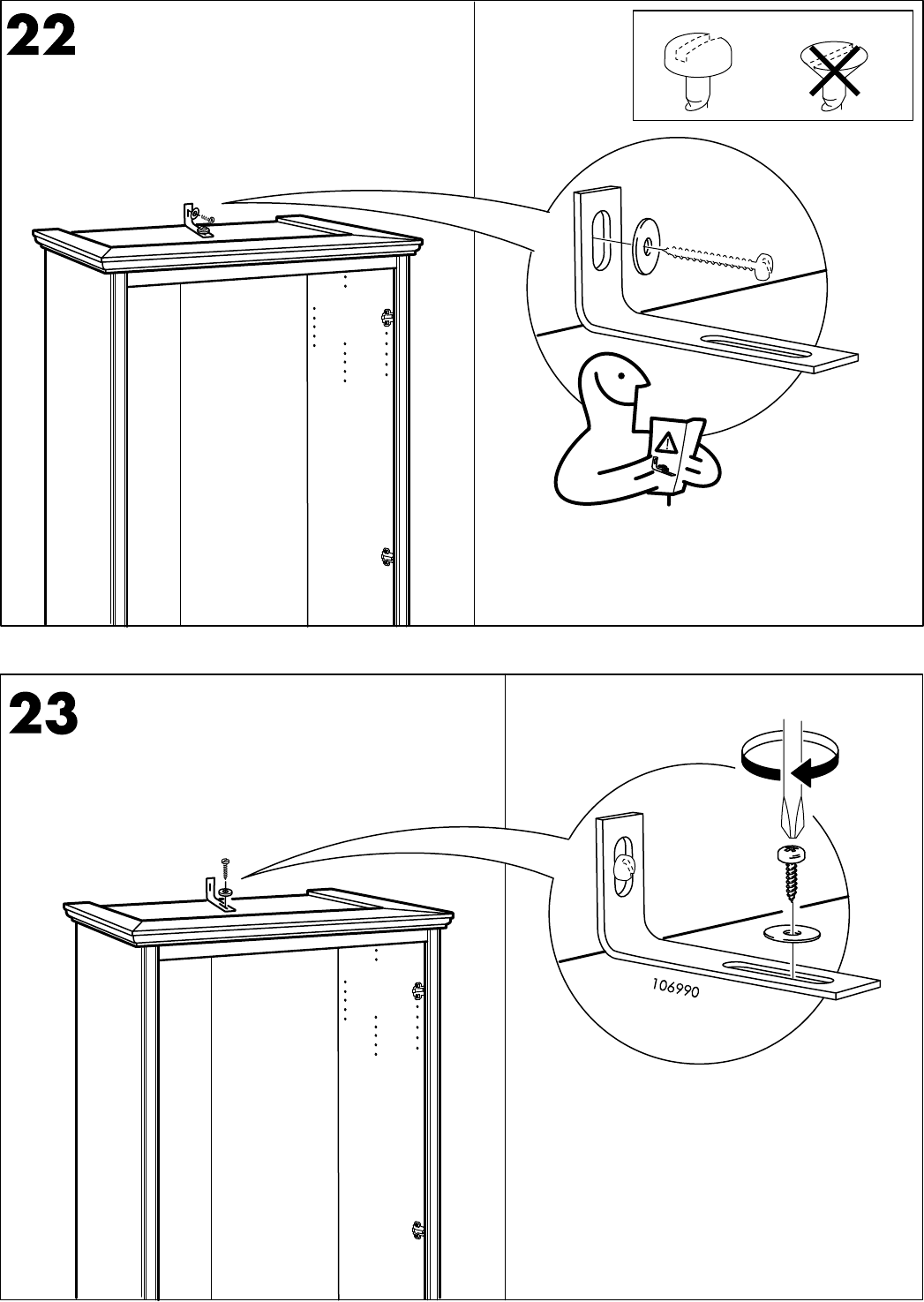 22

23

106990