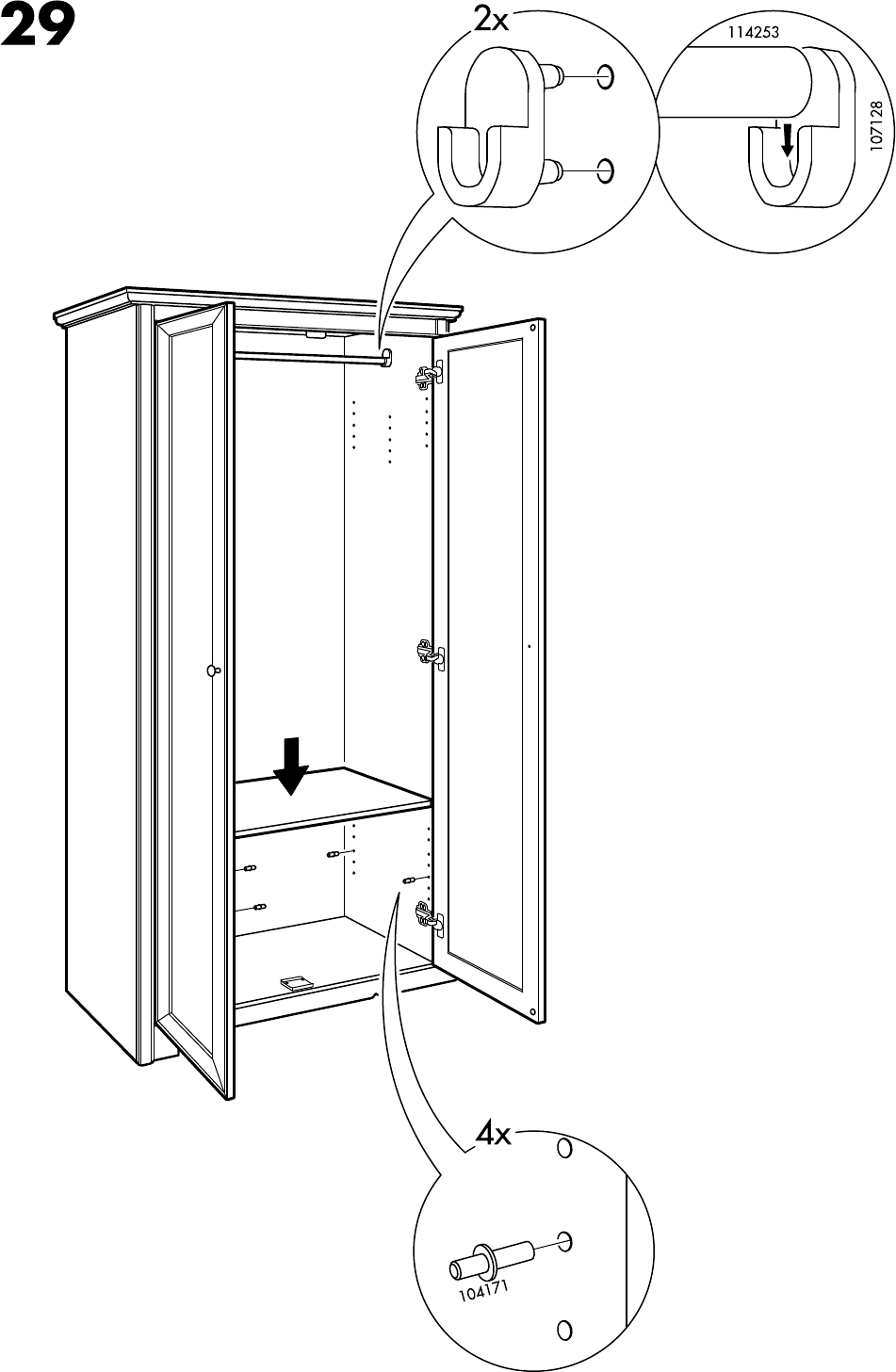 29

2x

114253

107128

4x

104171