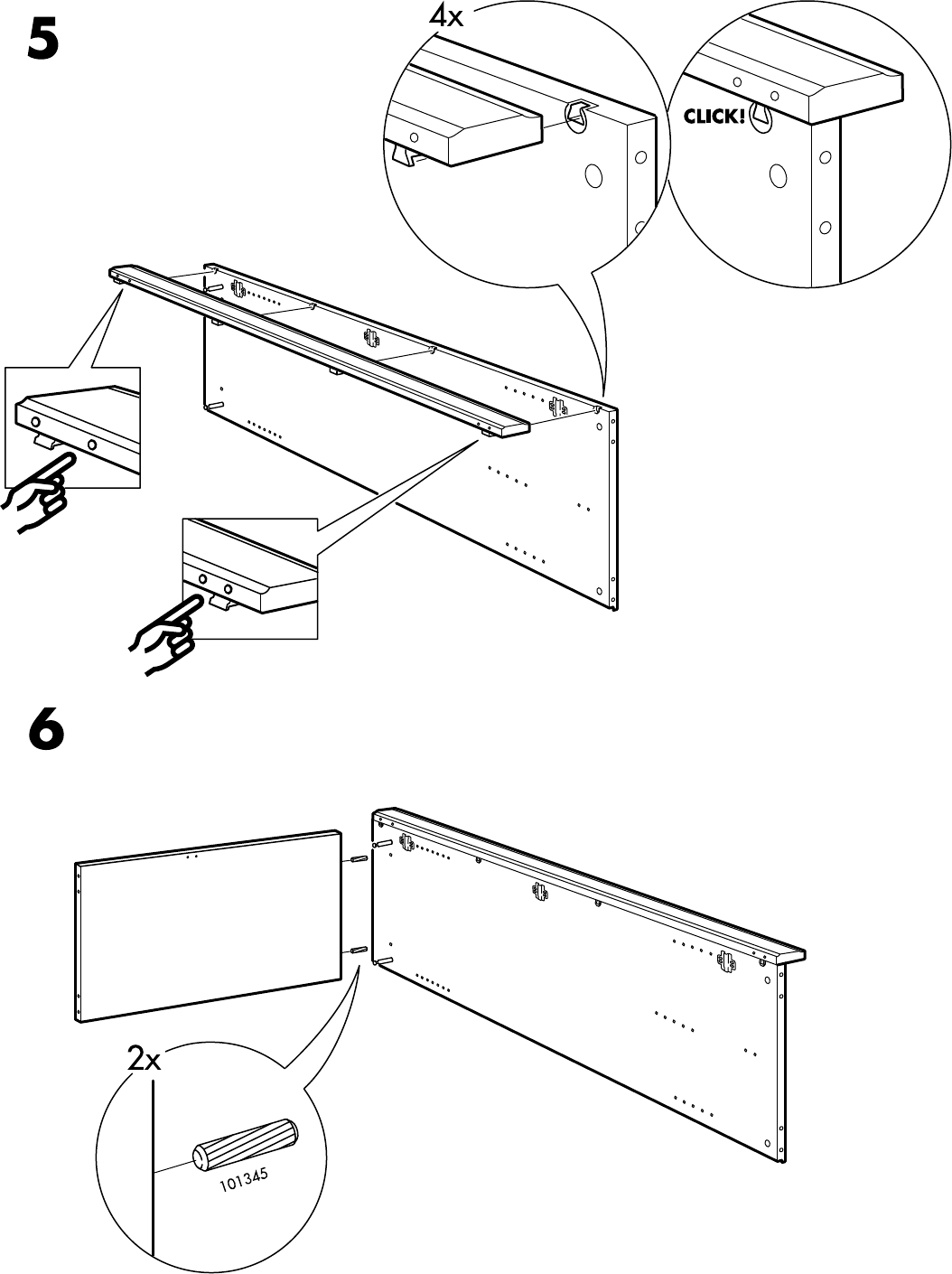 5

4x

CLICK!

6

2x

101345