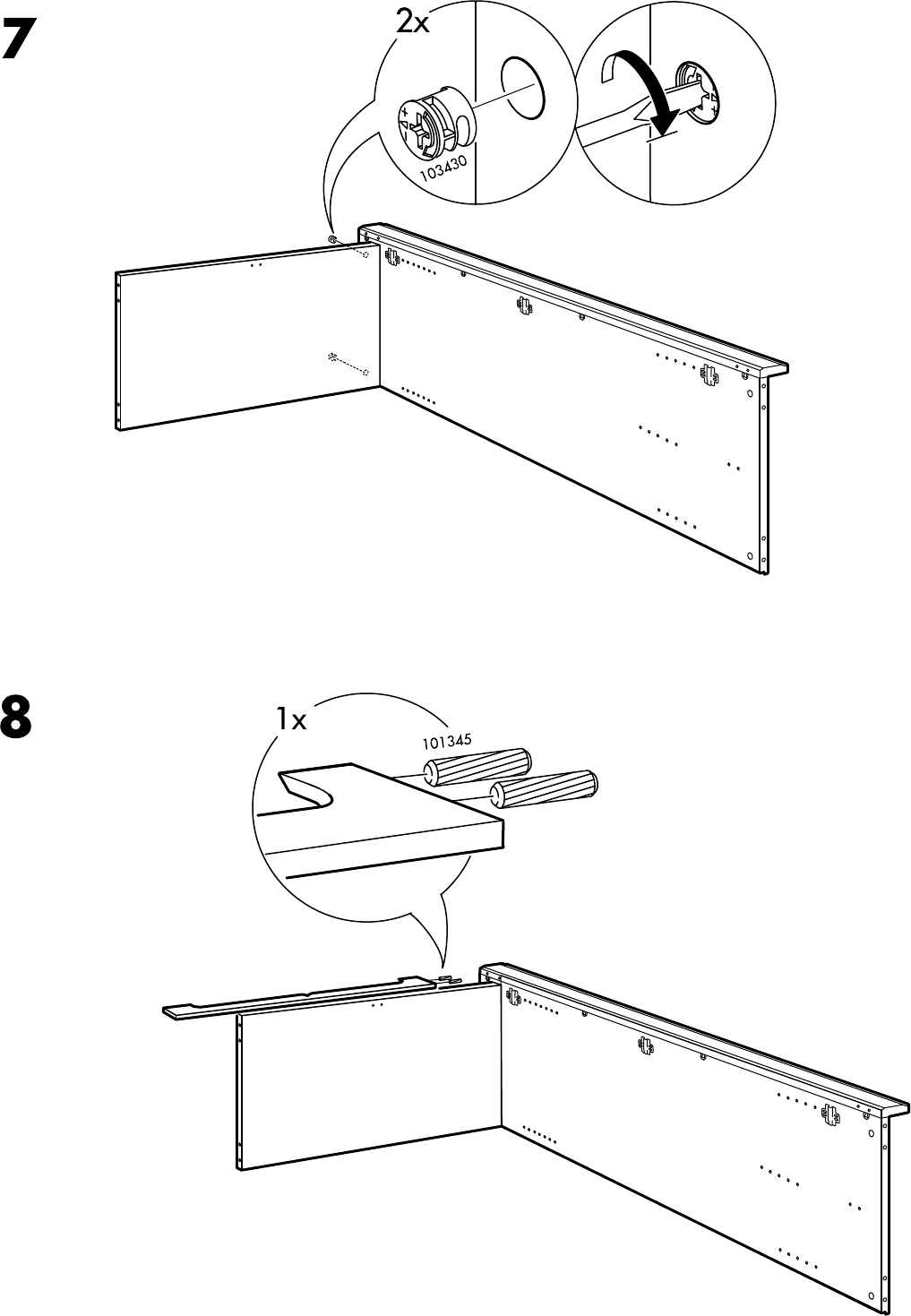 7

2x

103430

8

1x

101345