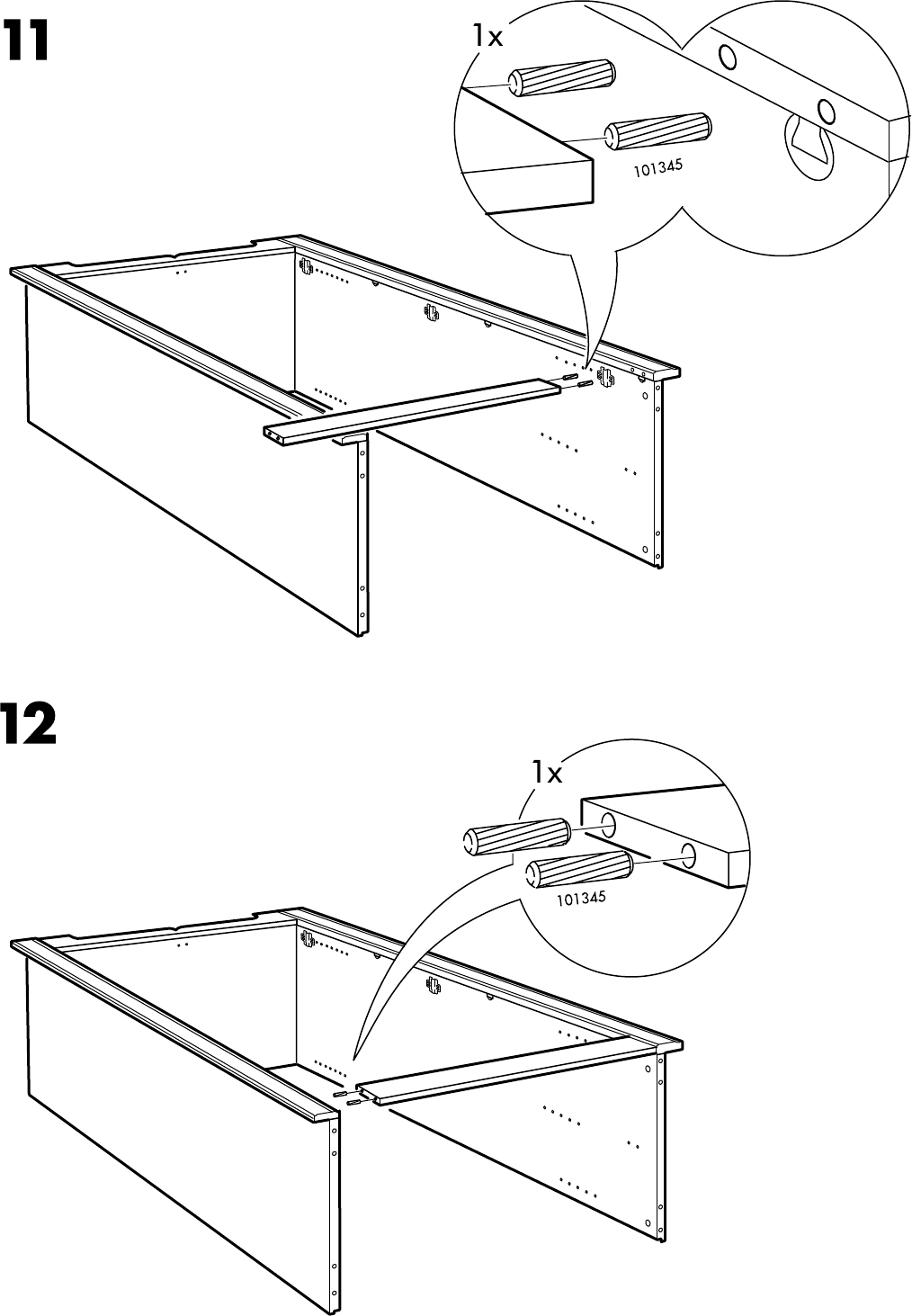 11

1x

101345

12

1x

101345