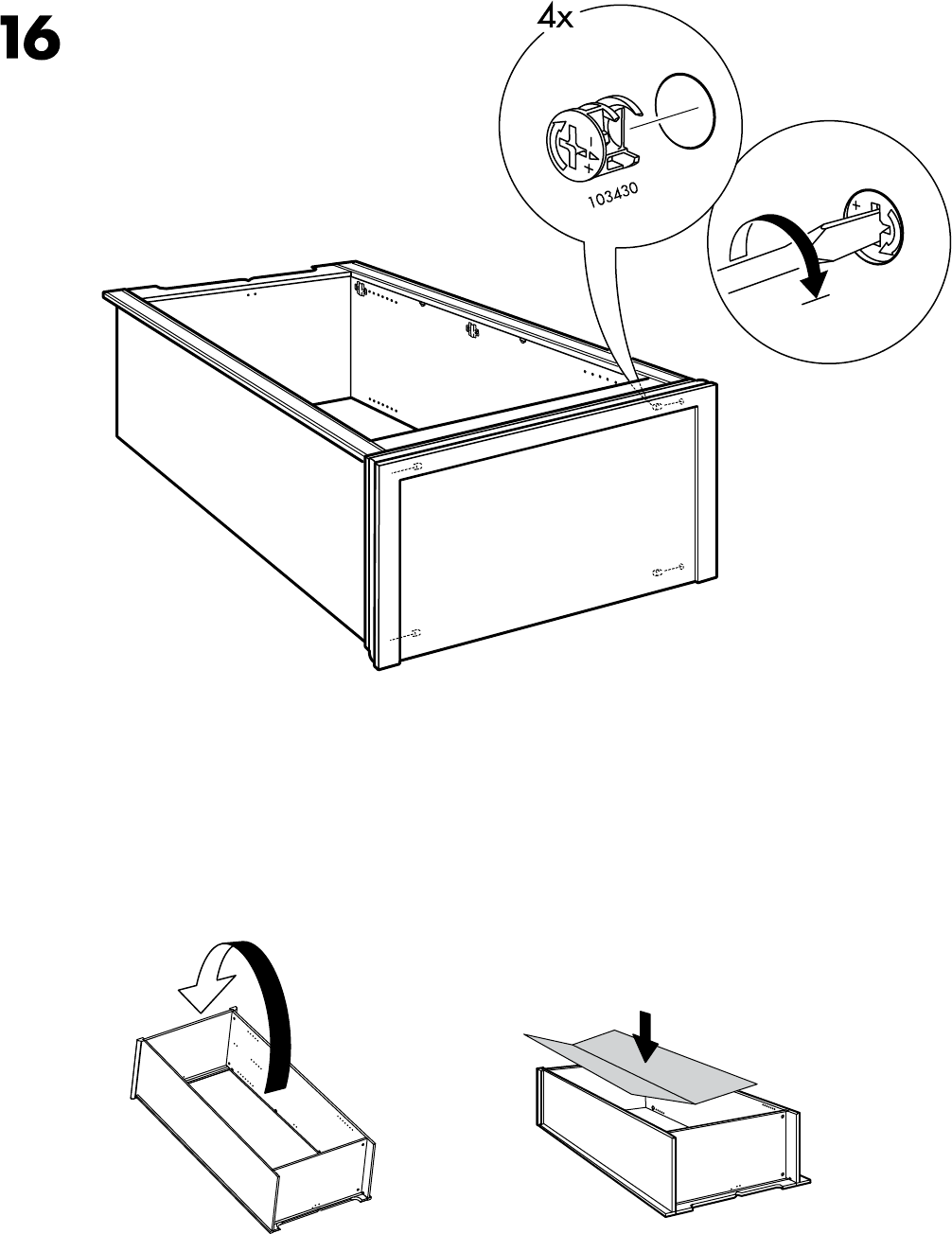 16

4x

103430