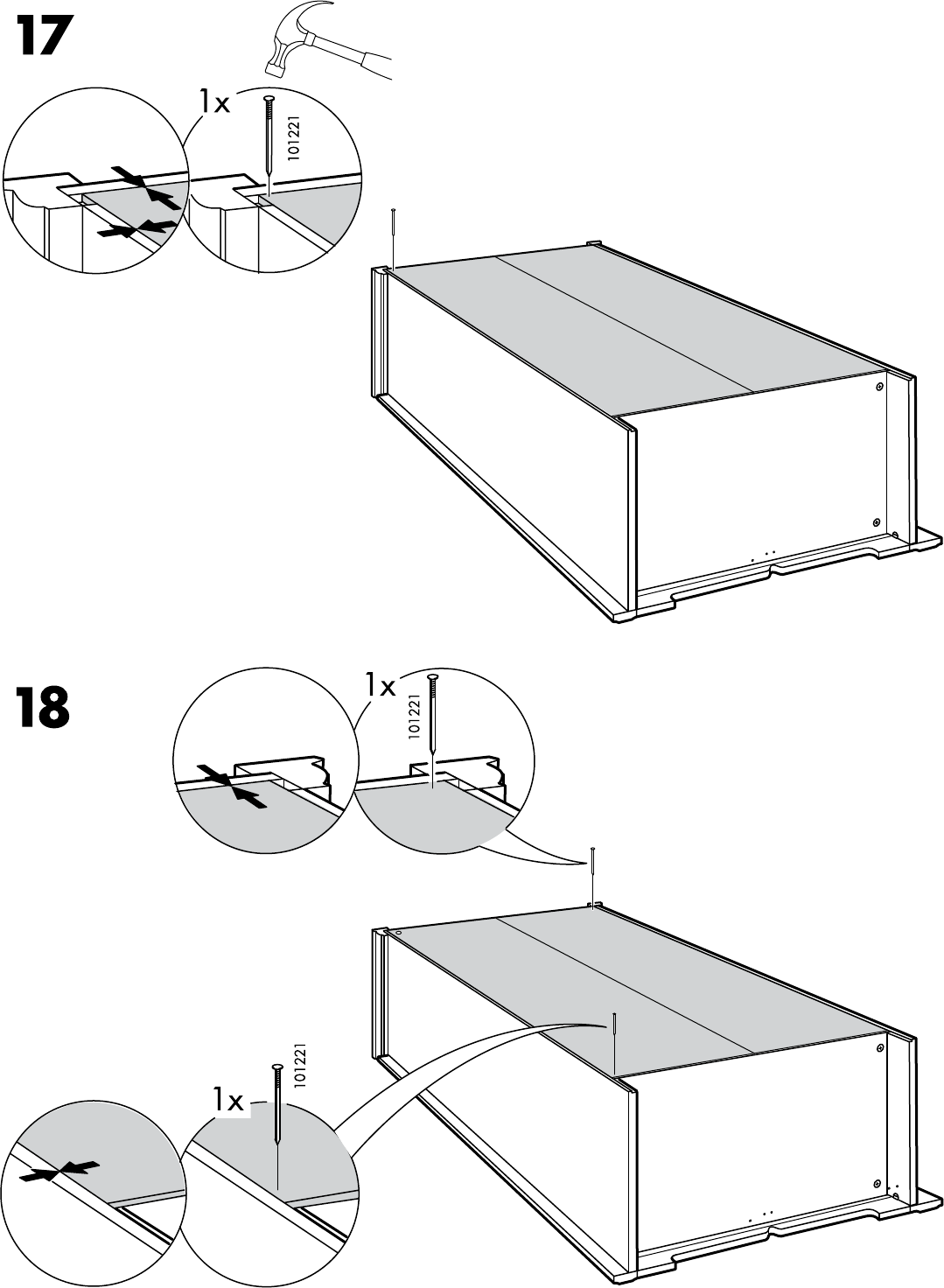 17

1x

101221

18

1x

101221

1x

101221