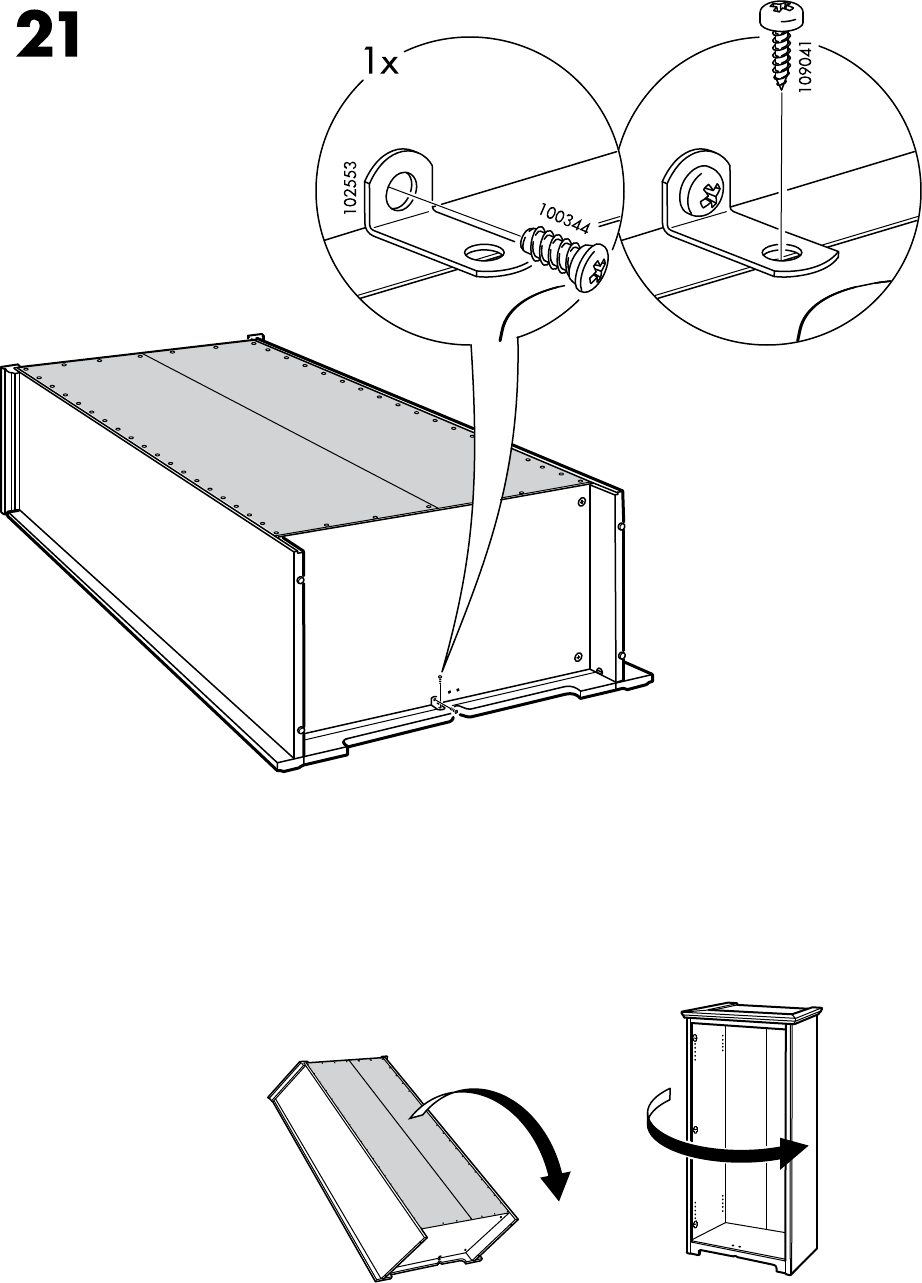 21

1x

102553

100344

109041