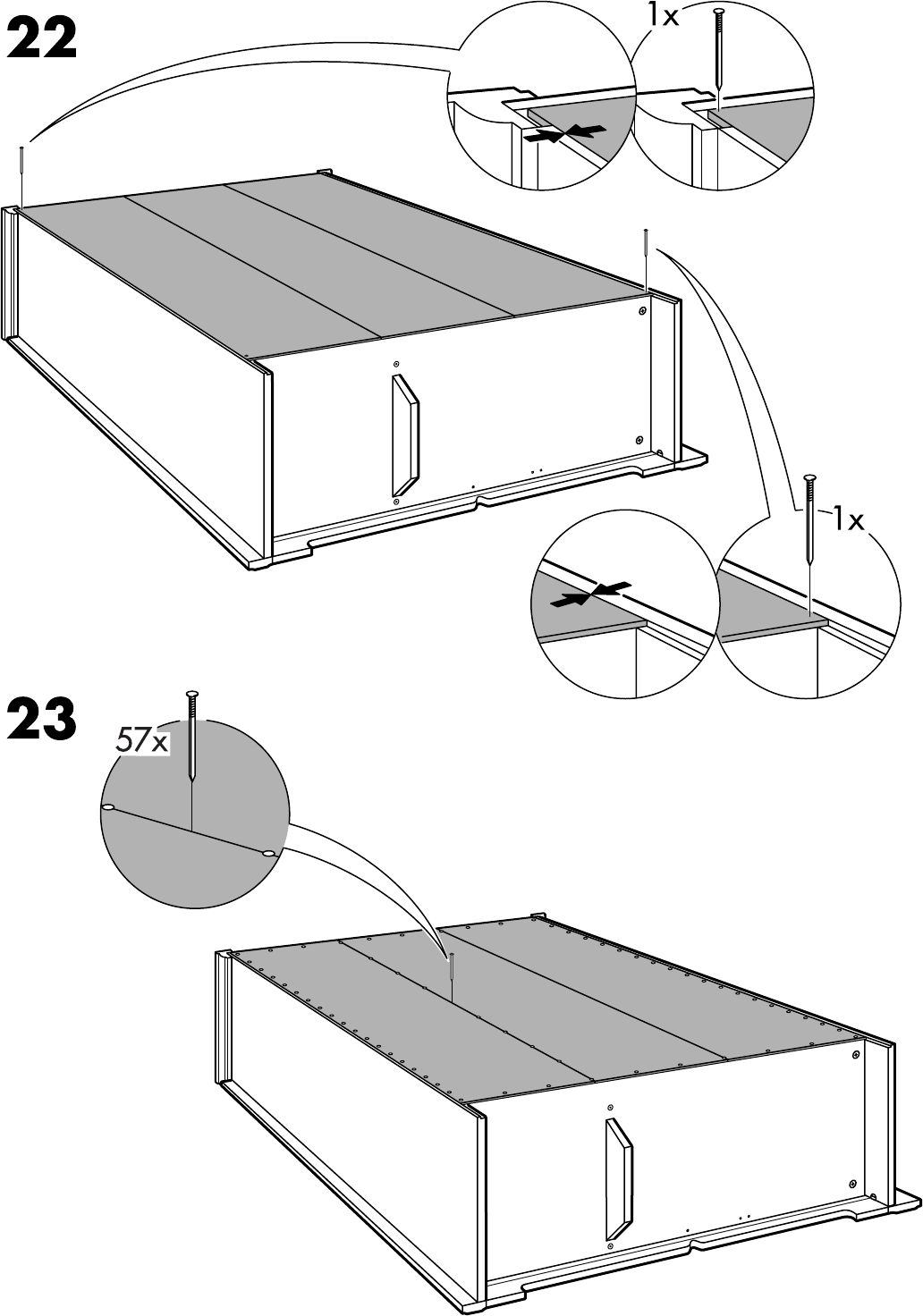 22

1x

1x

23

57x