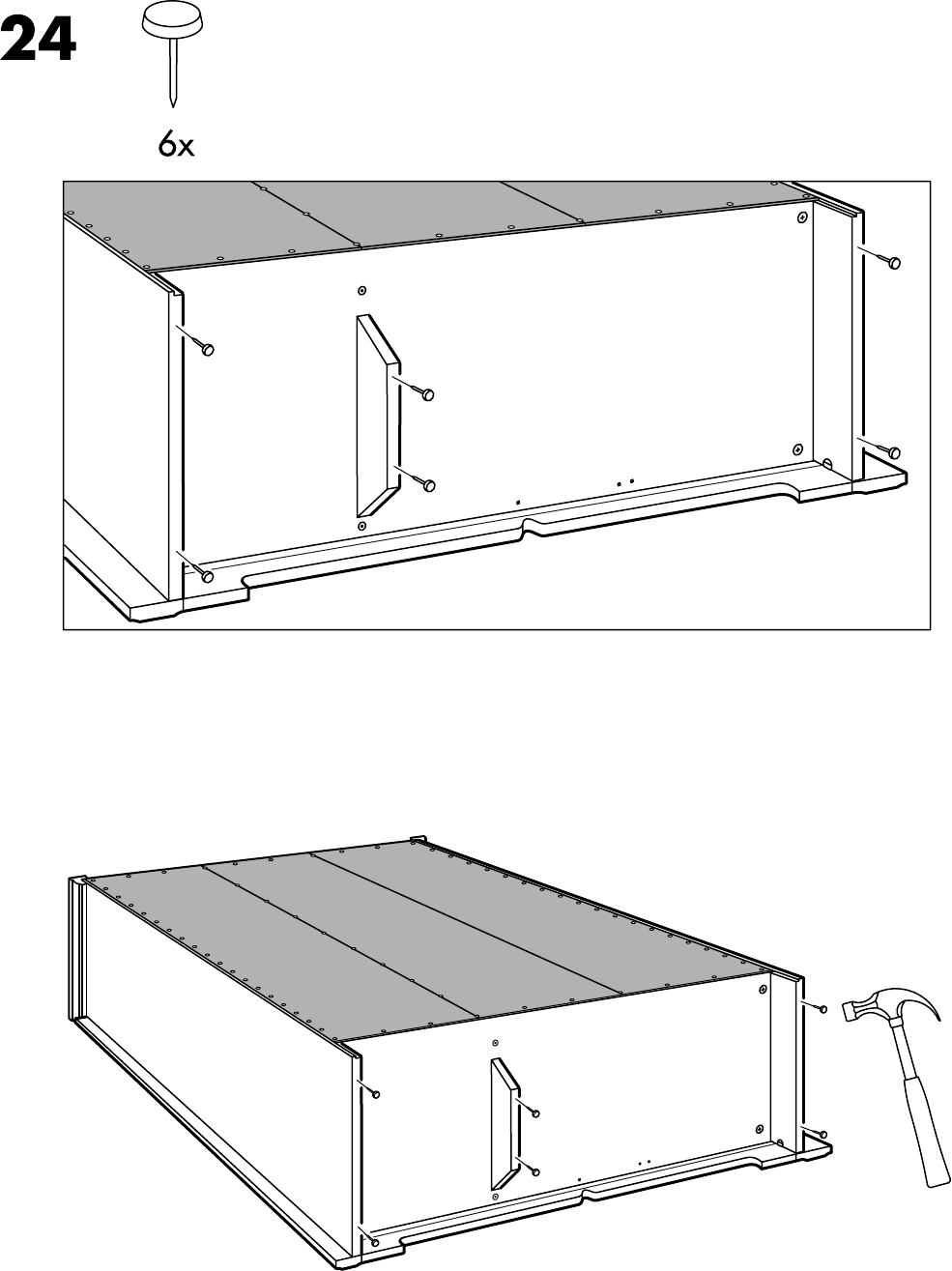 24

6x