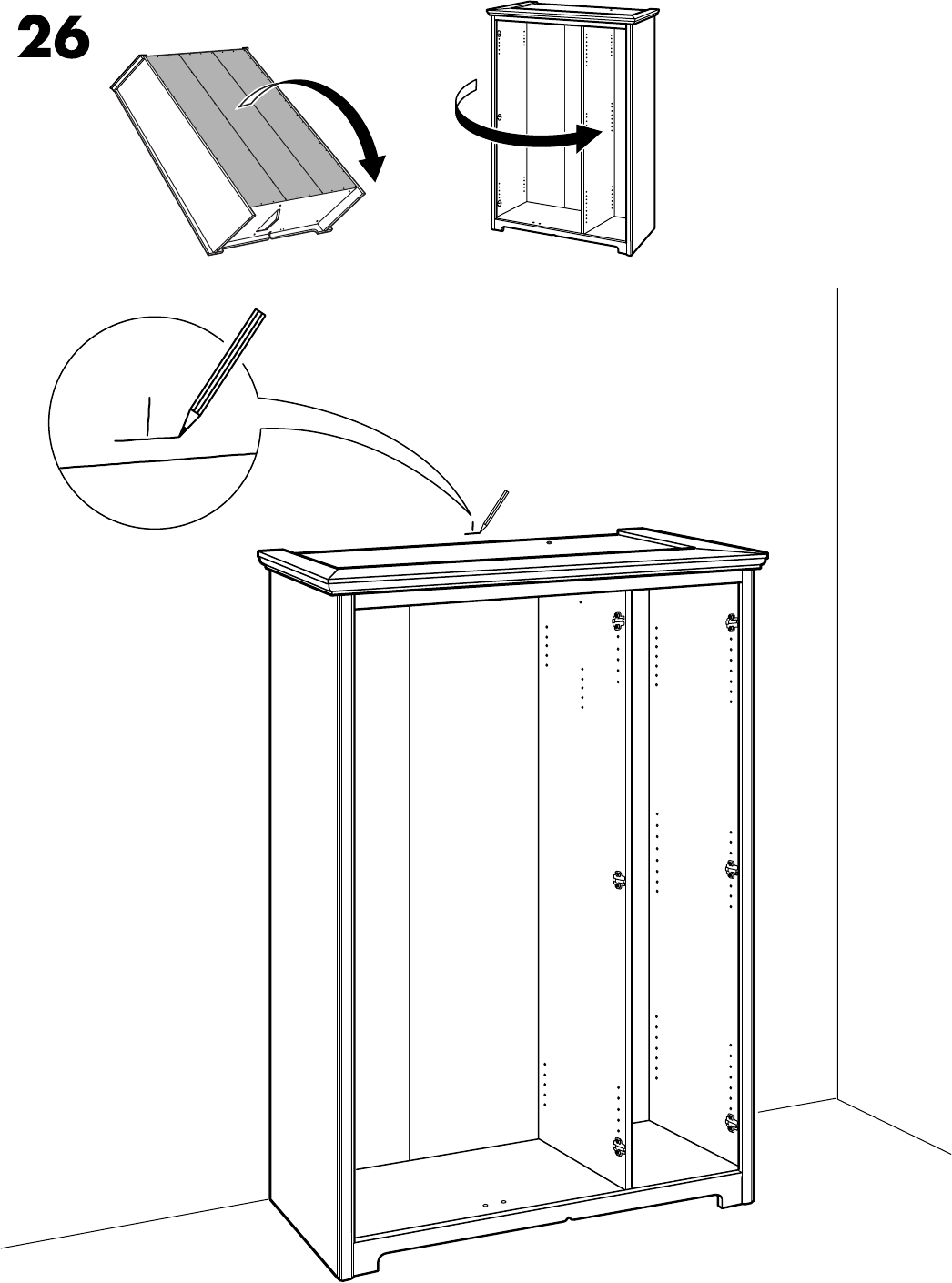 26