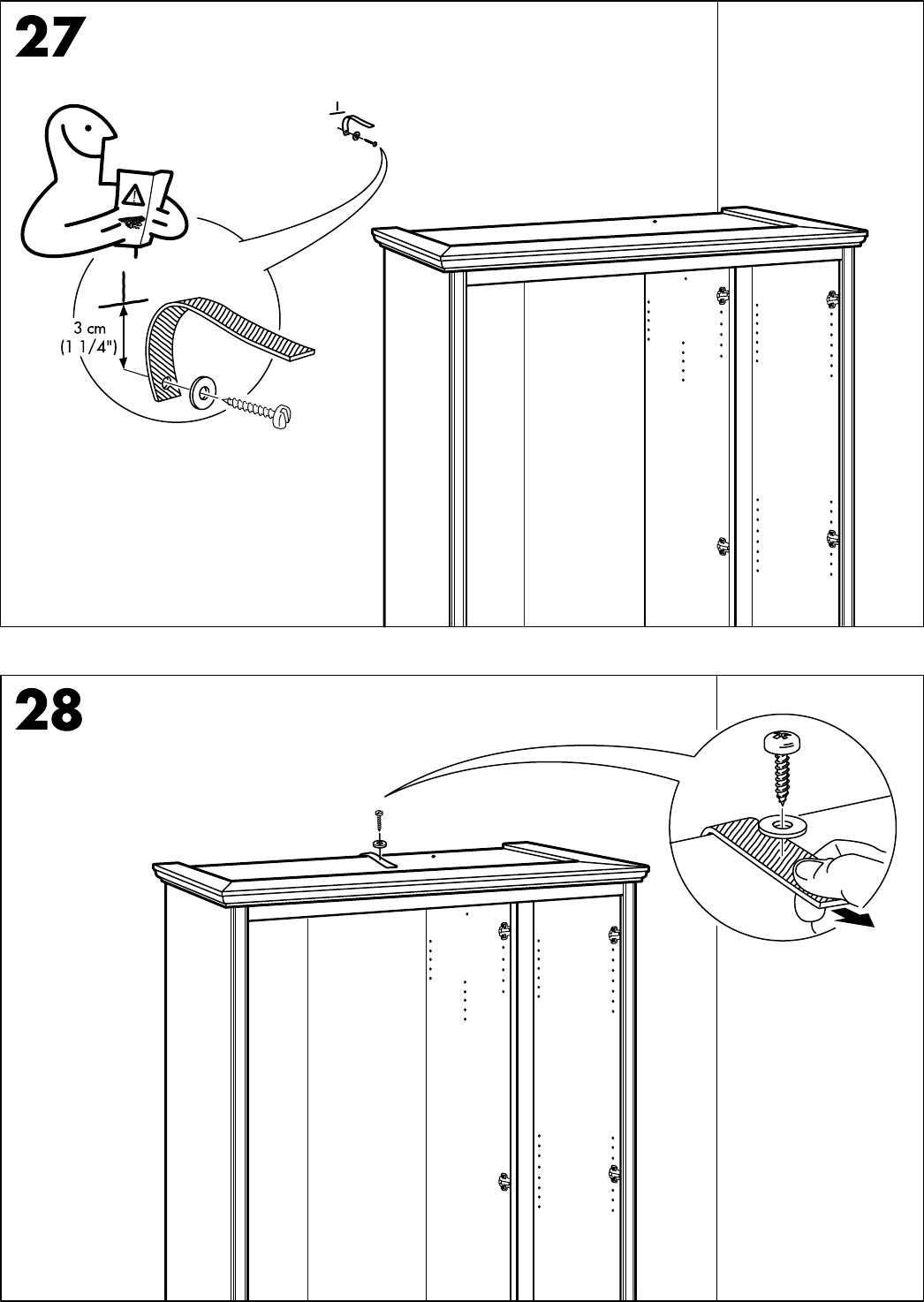 27

3 cm
(1 1/4")

28