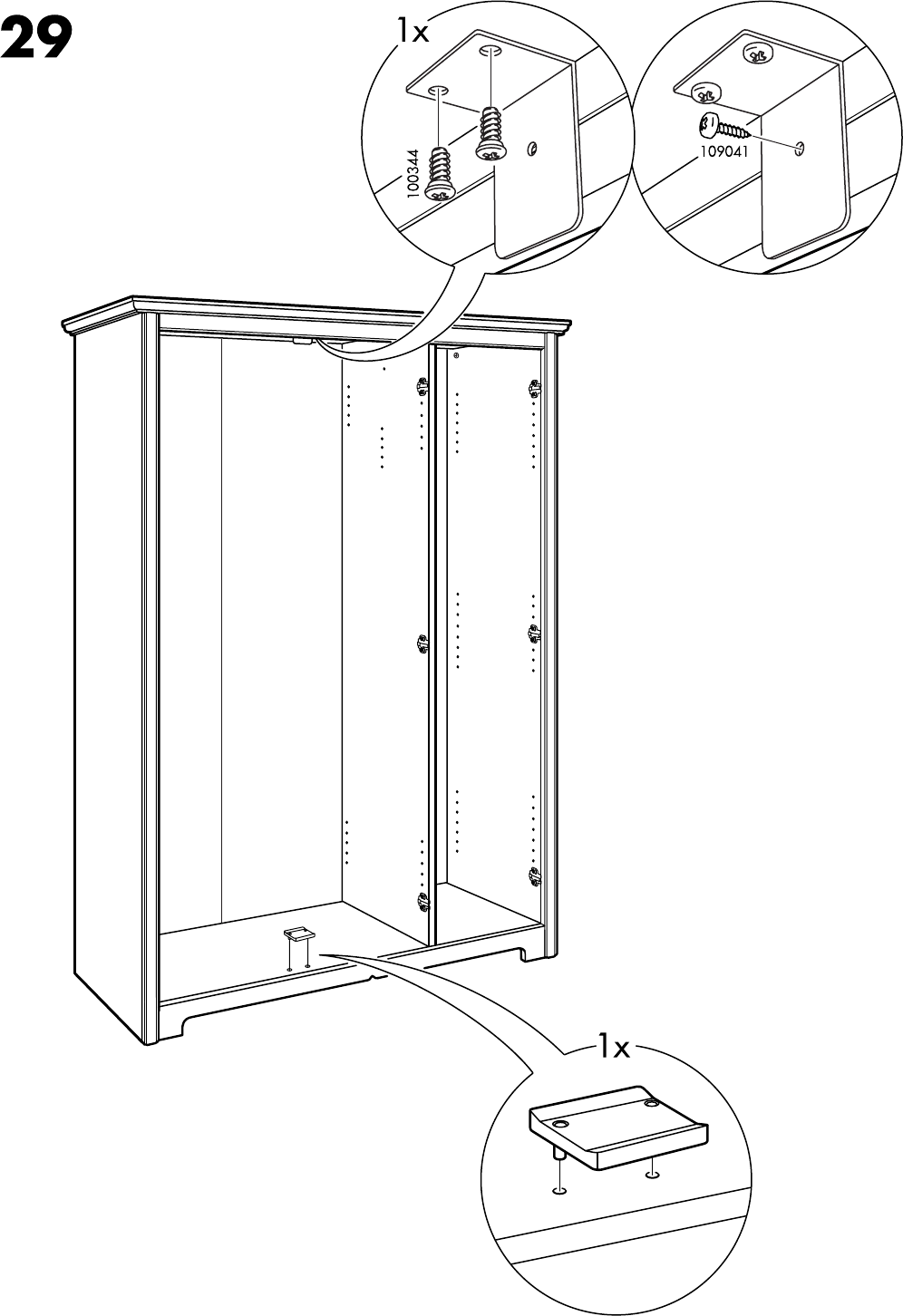 29

1x

100344

109041

1x