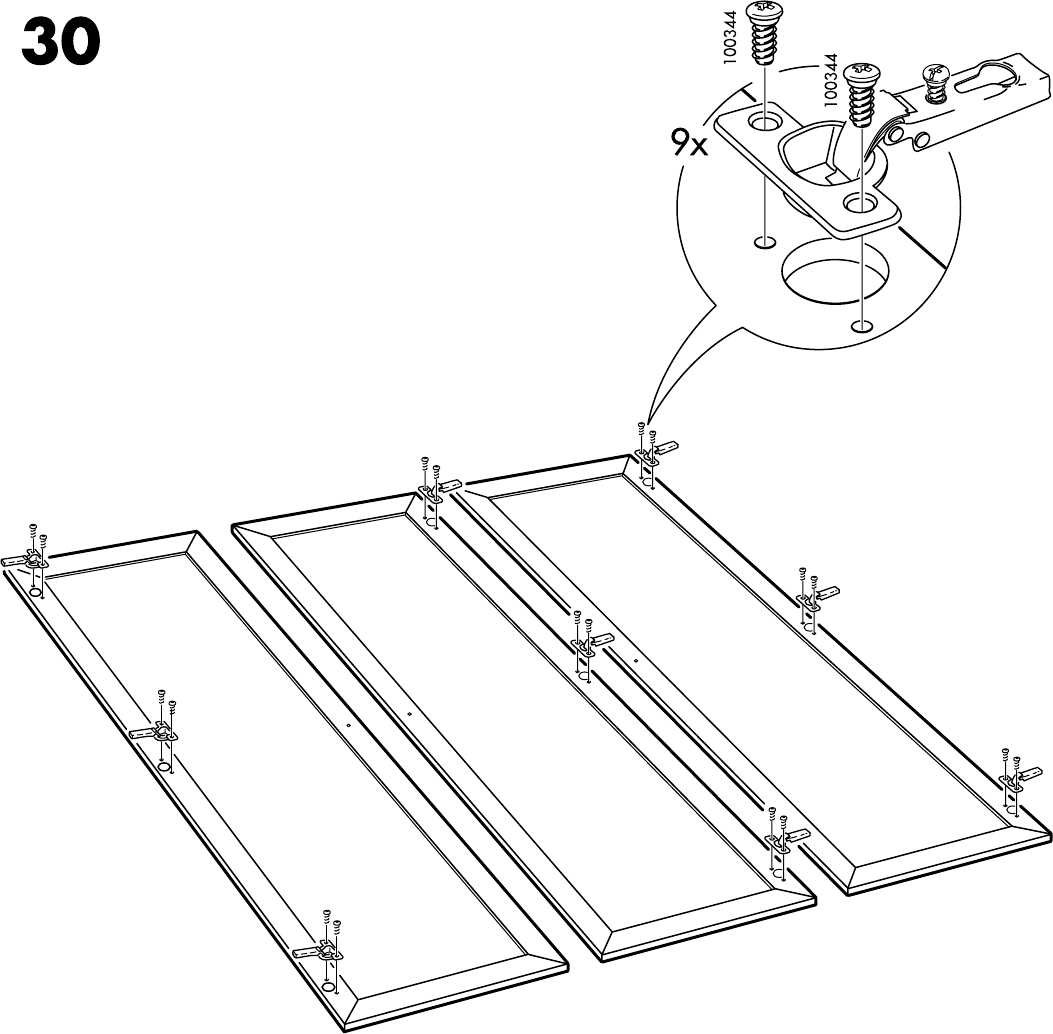 30

100344

100344

9x