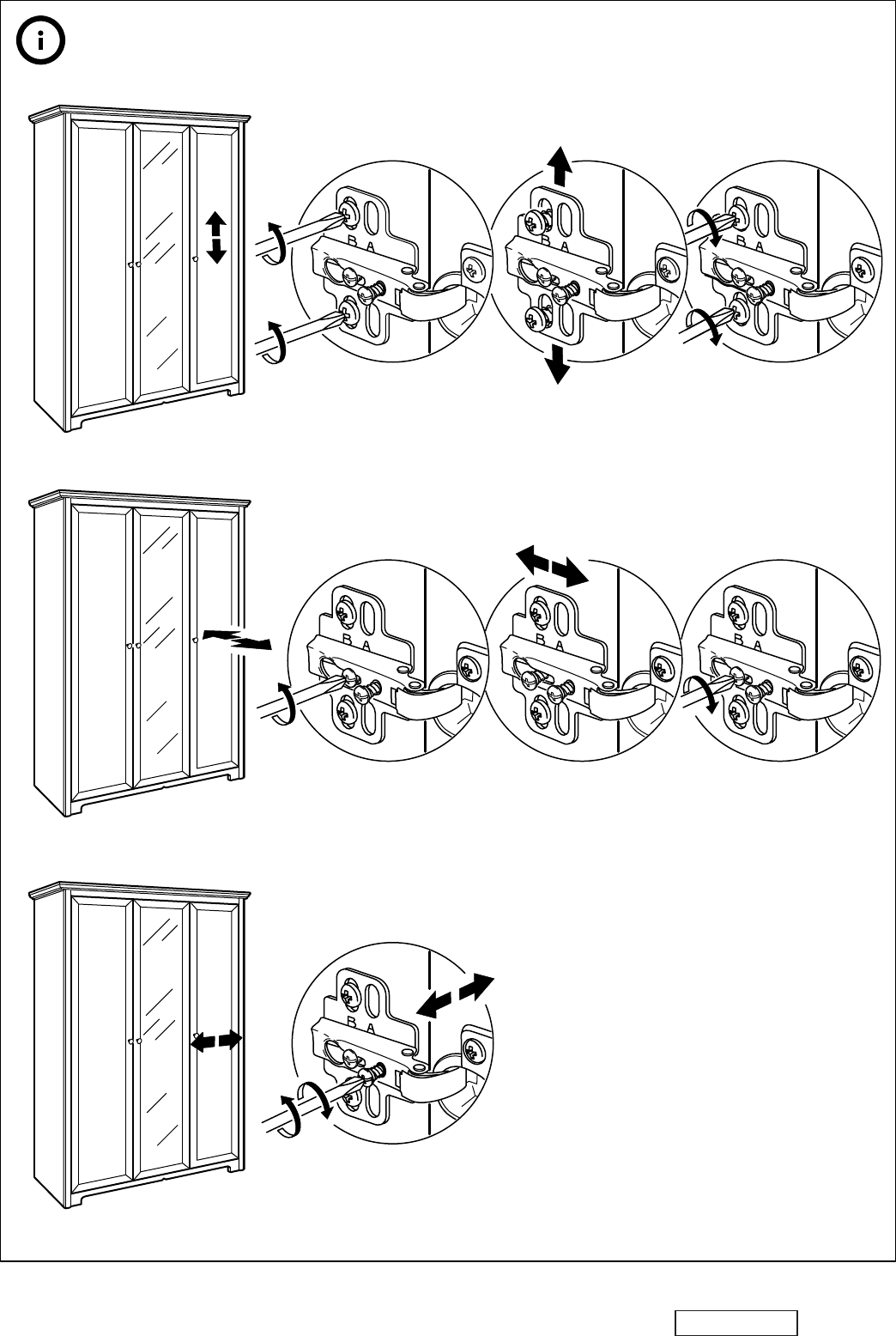 i

B A
B A
B A

B A
B A
B A

B A