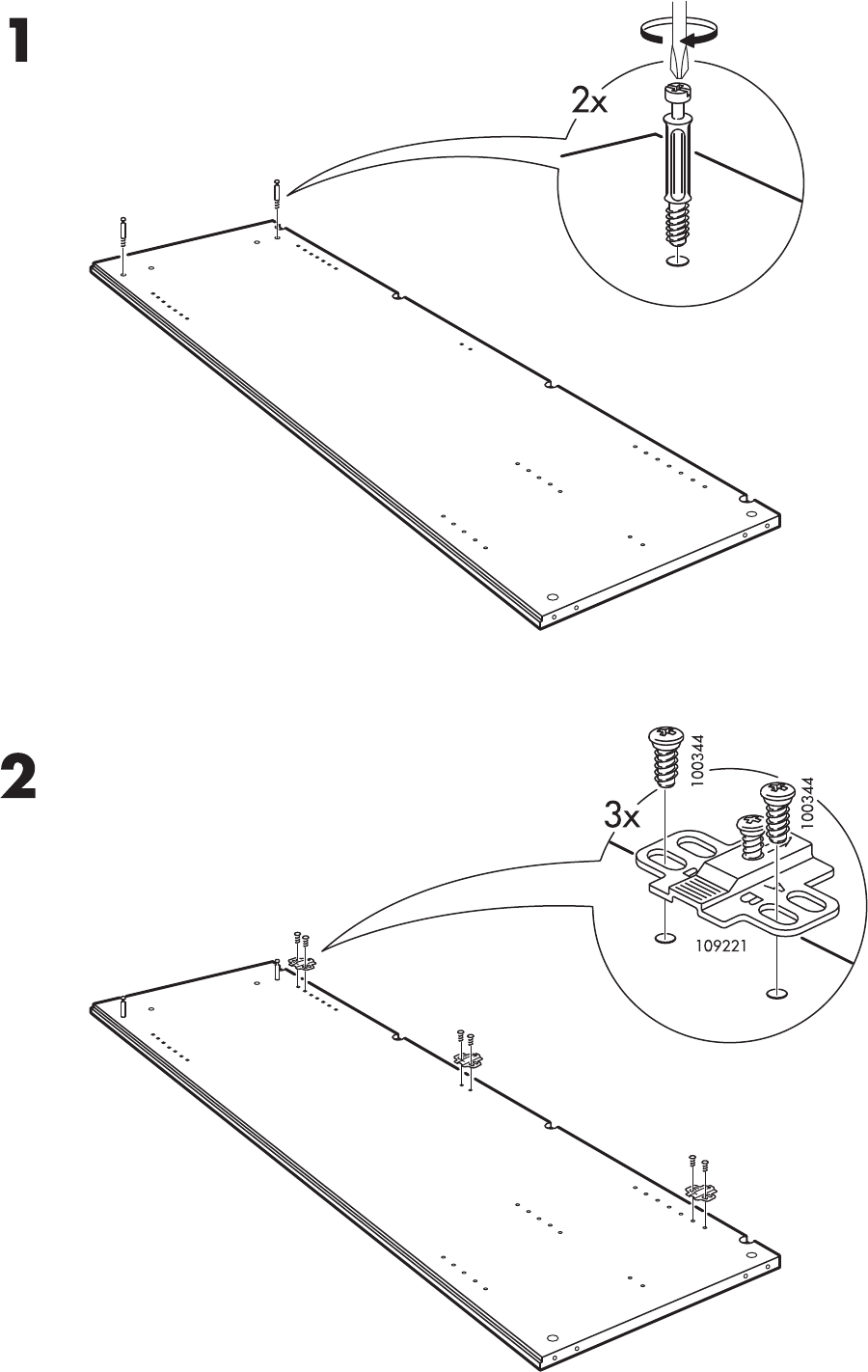 1

2x

2

3x

100344

100344

109221