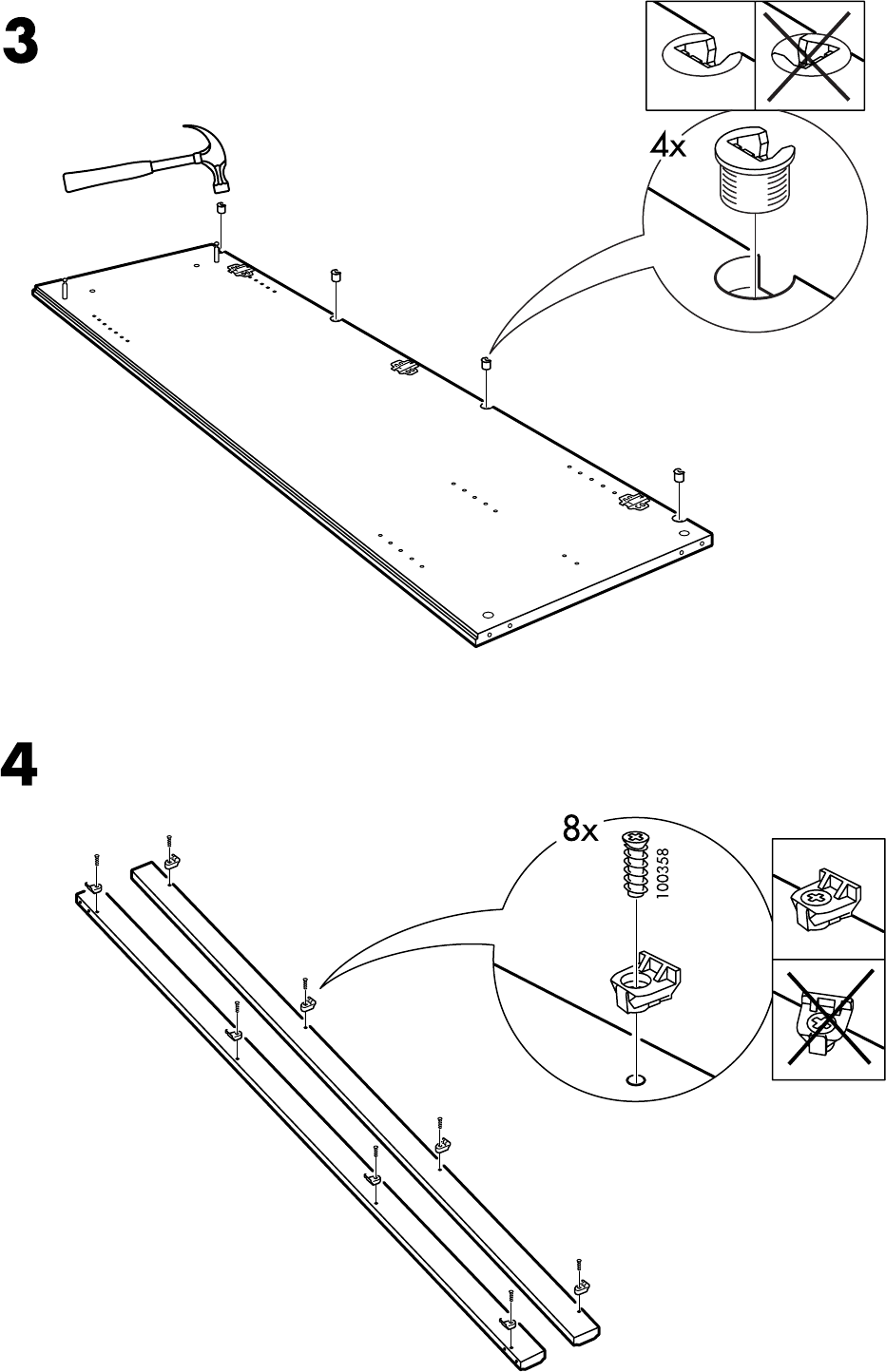 3

4x

4

8x

100358