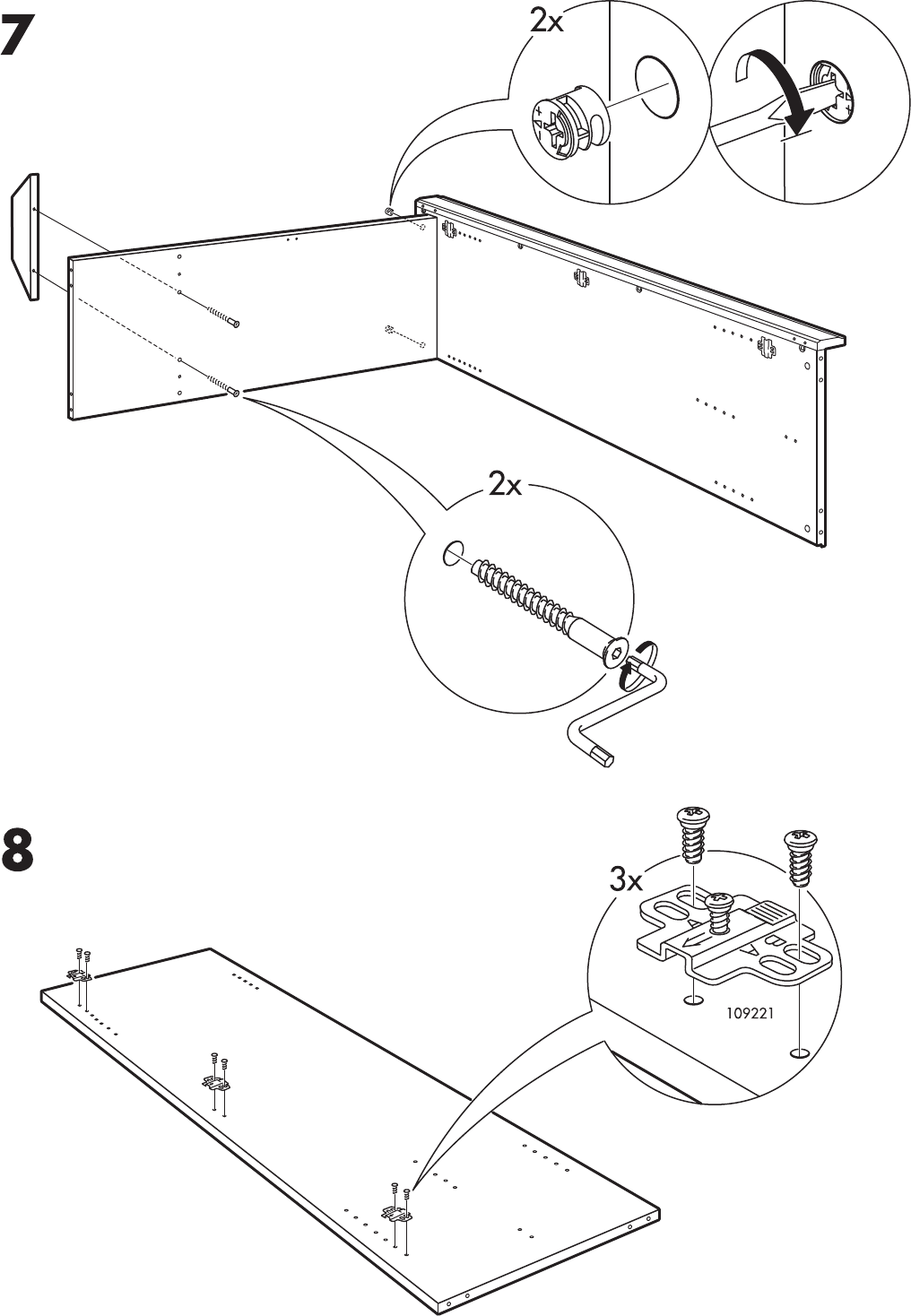 7

2x

2x

8

3x

109221