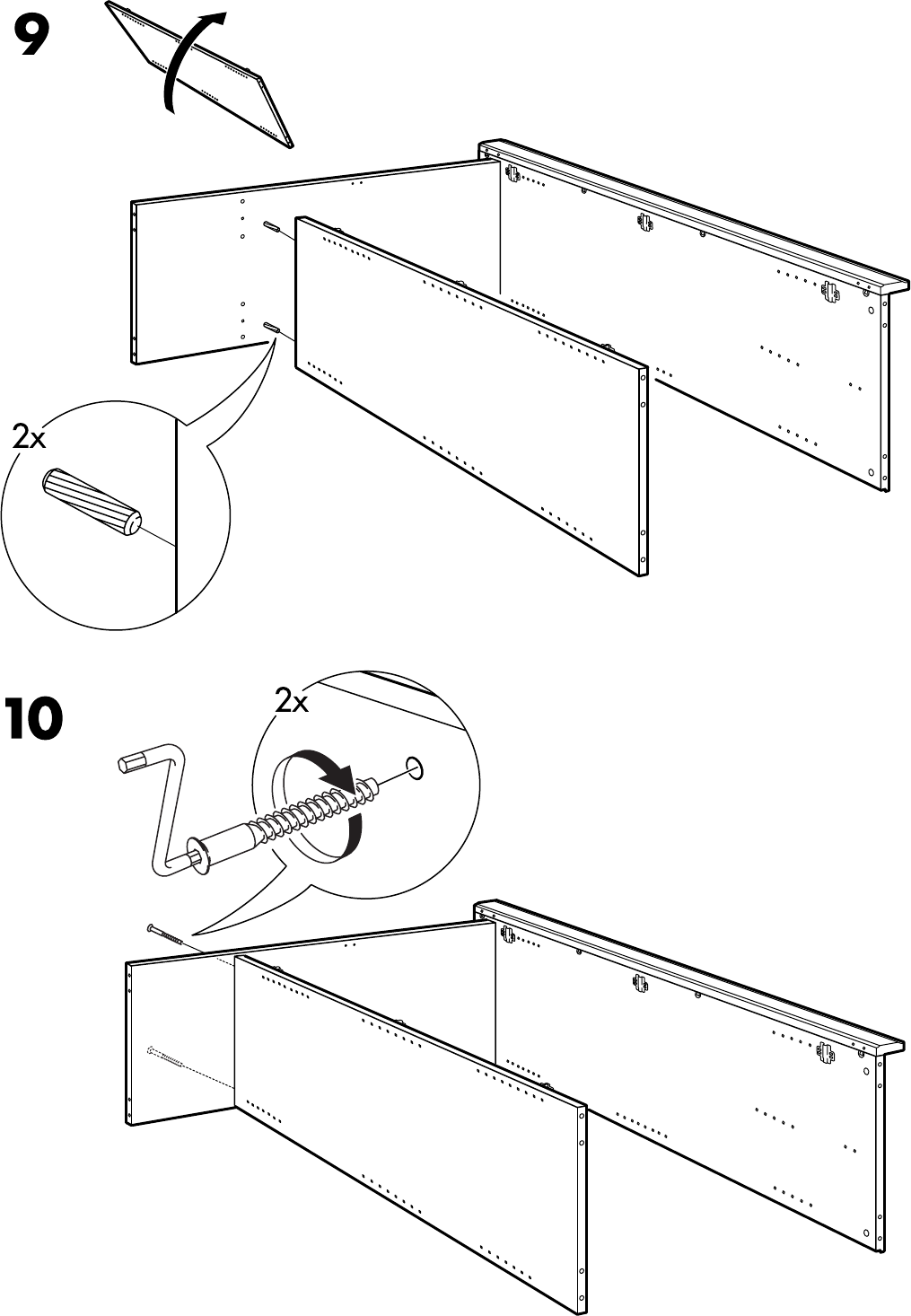 9

2x

10

2x