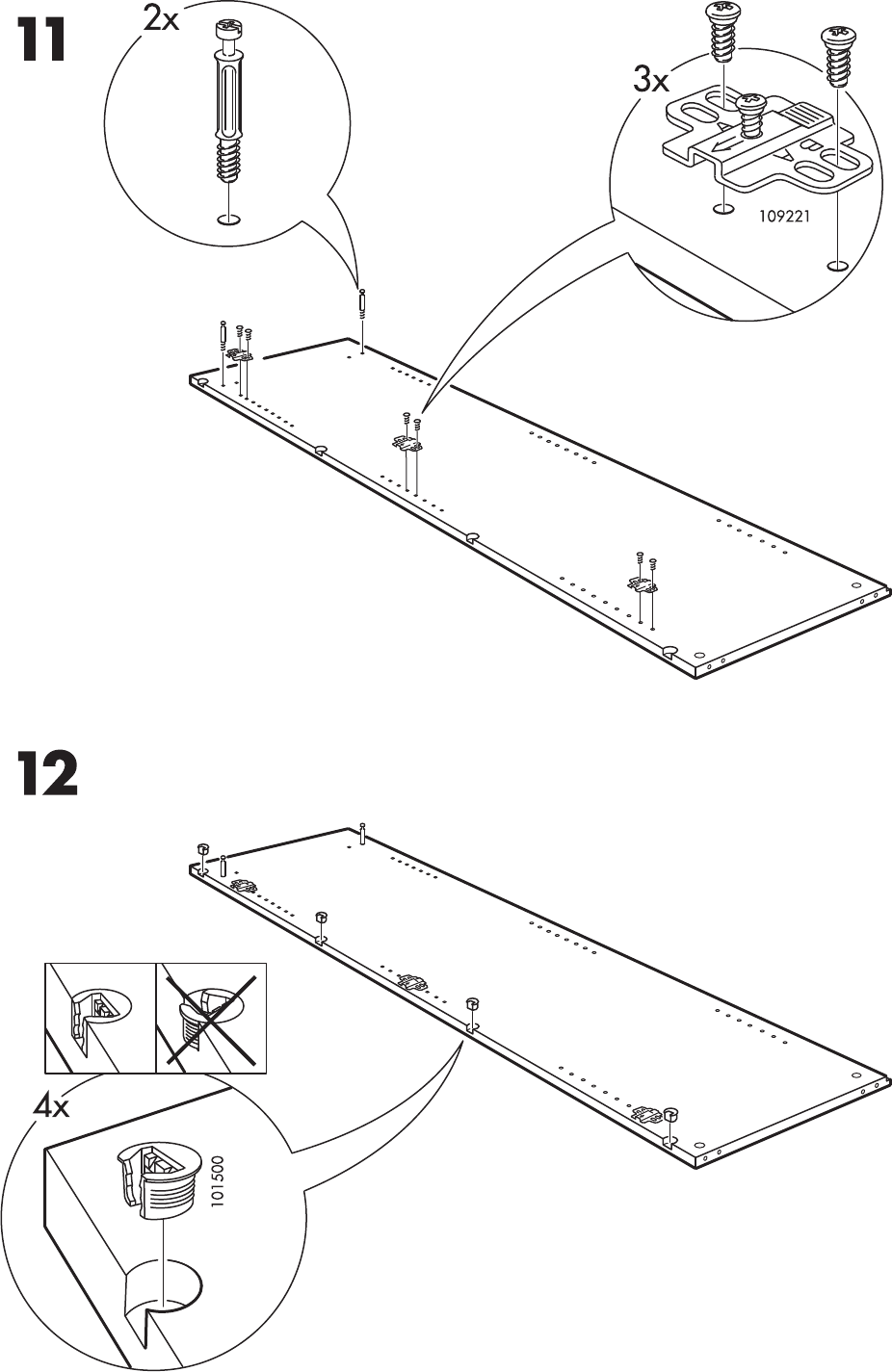 11

2x

3x

109221

12

4x

101500