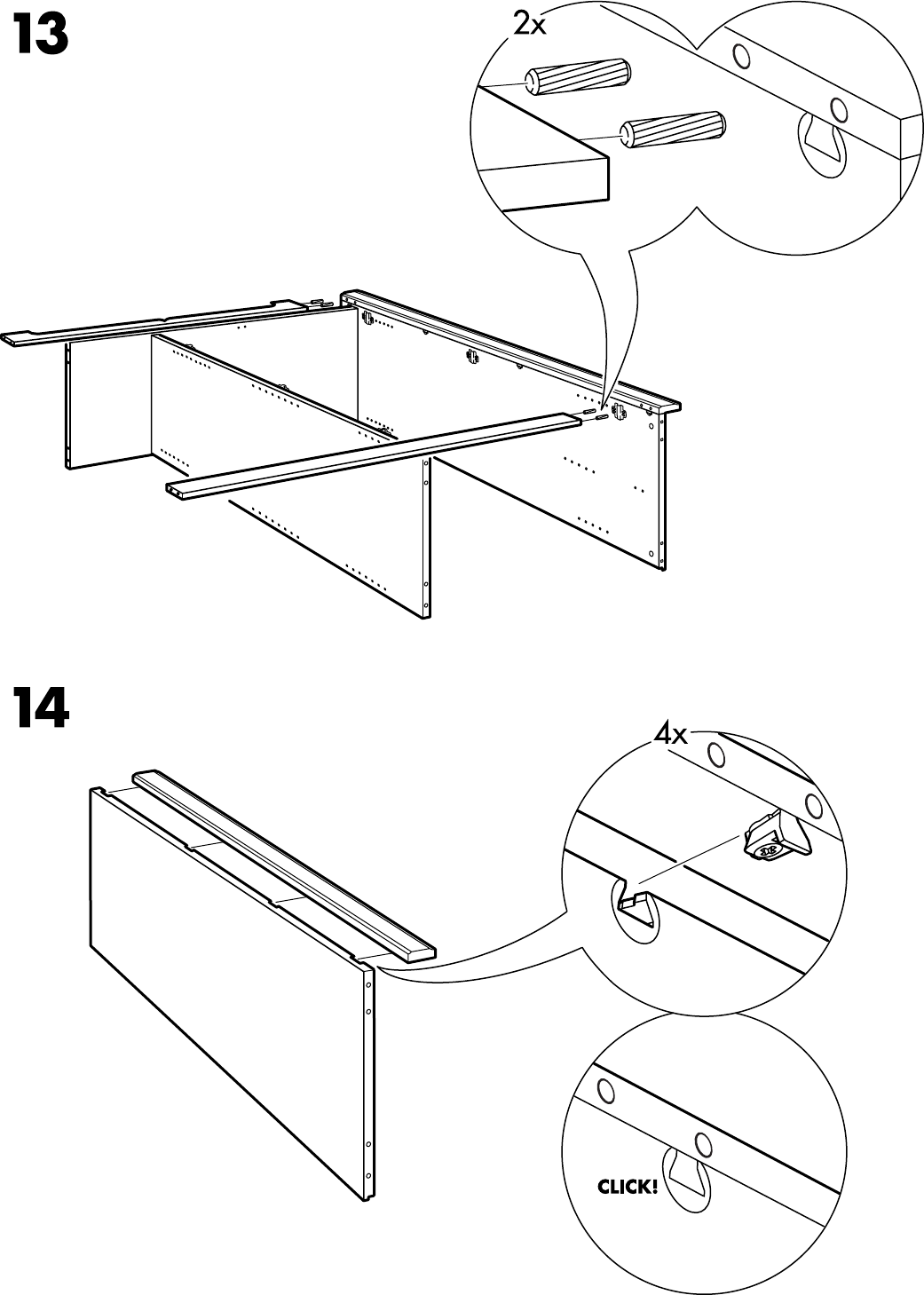 13

2x

14

4x

CLICK!