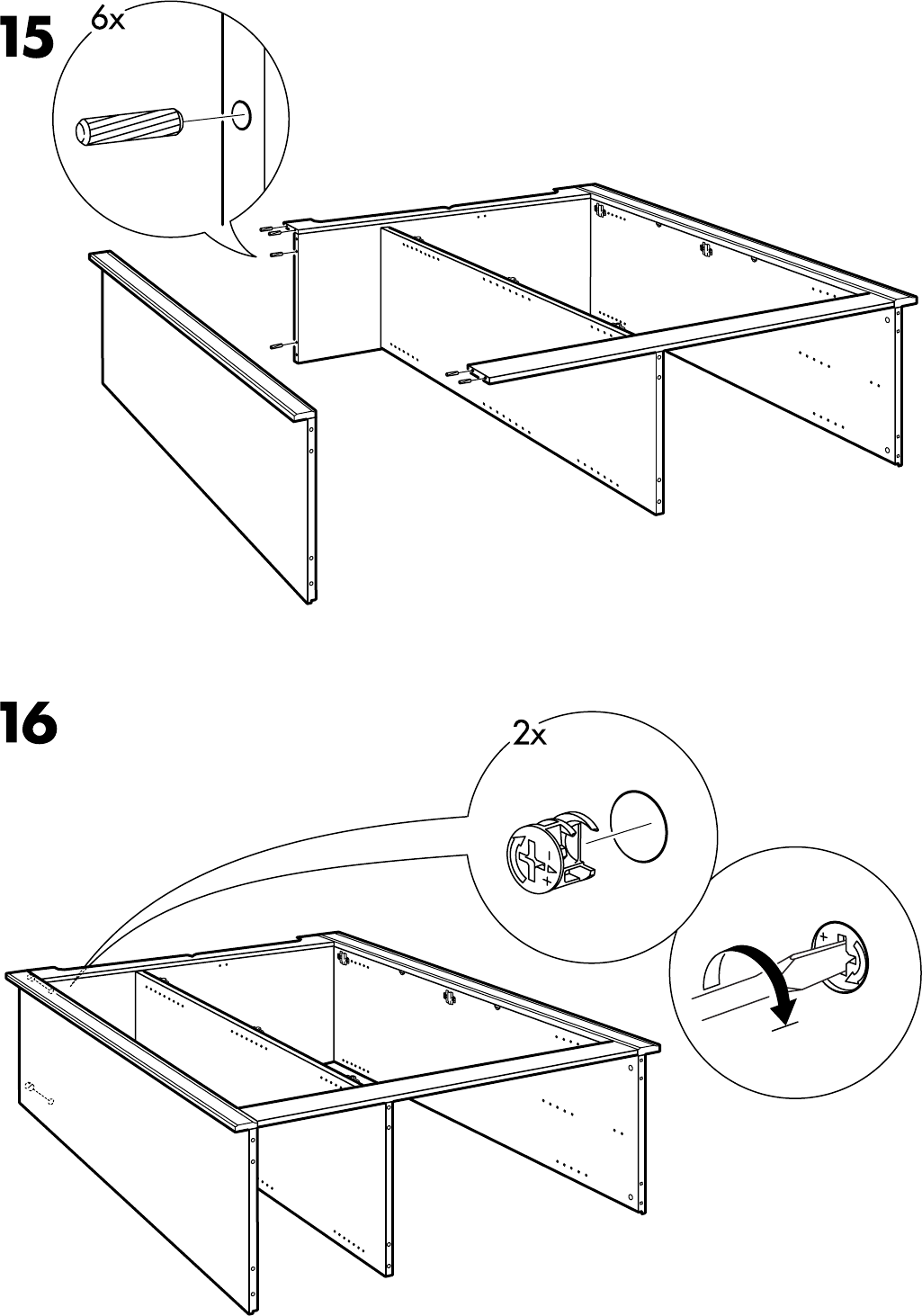 15

6x

16

2x