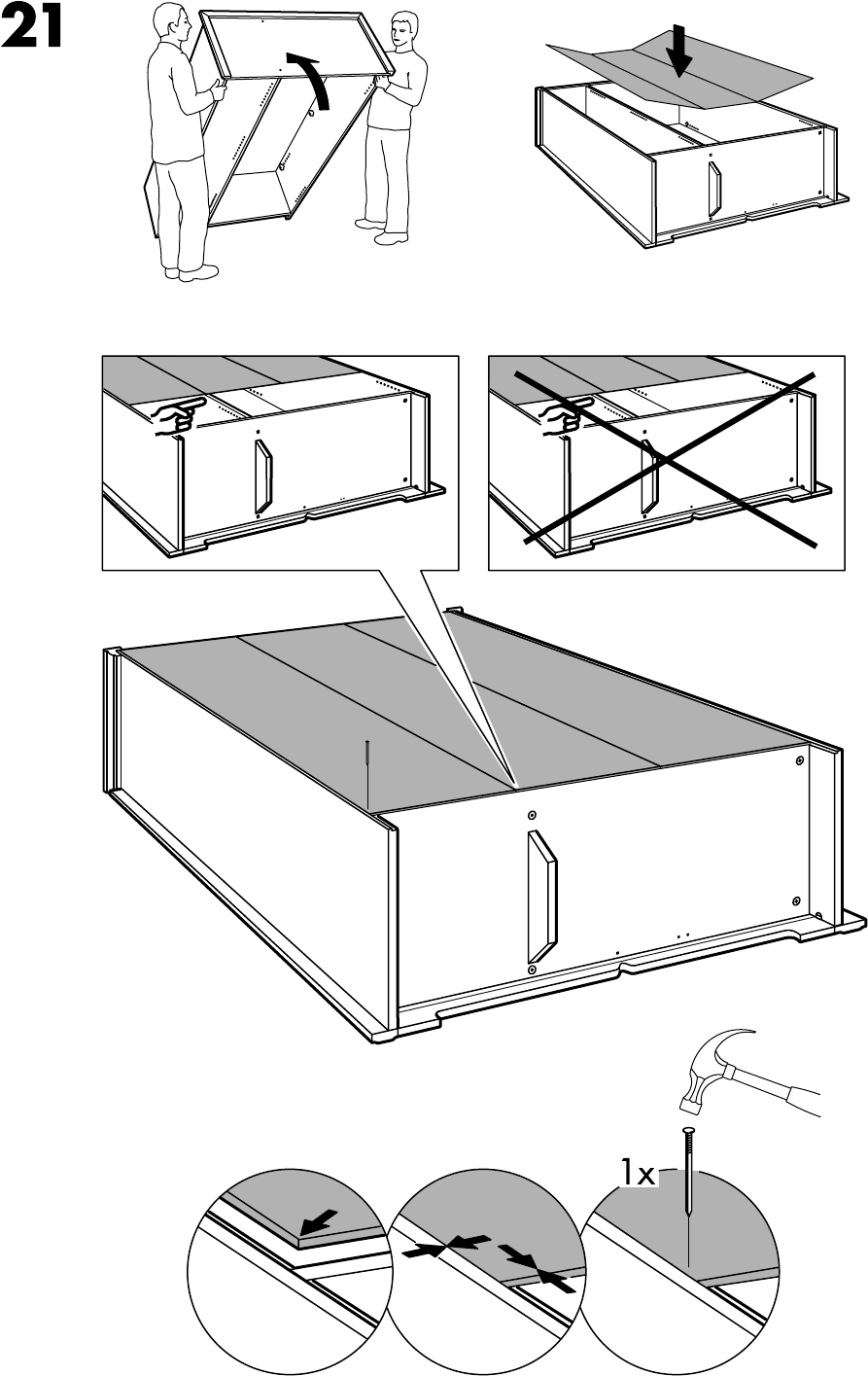 21

1x