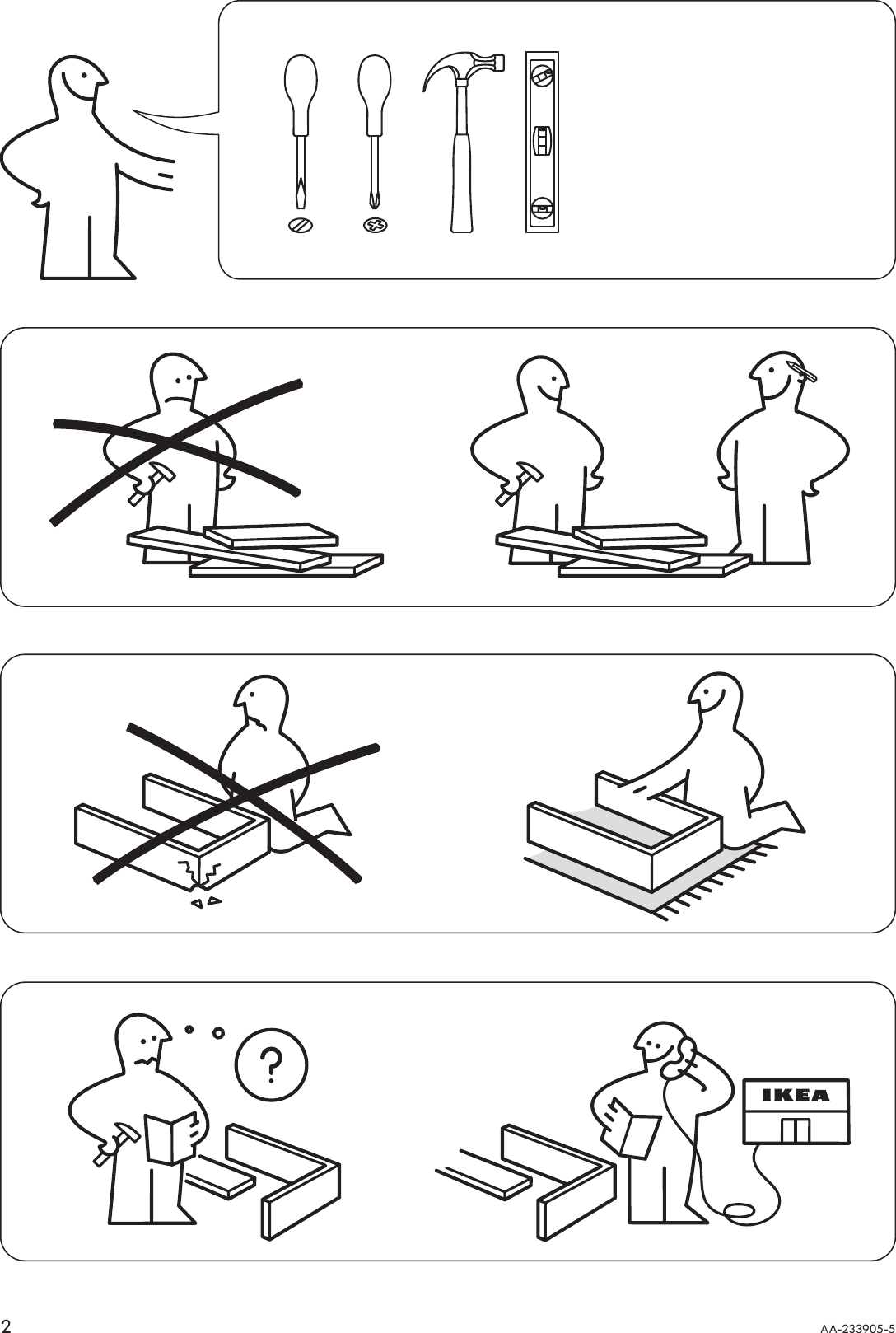 ?

IKEA

2

AA-233905-5