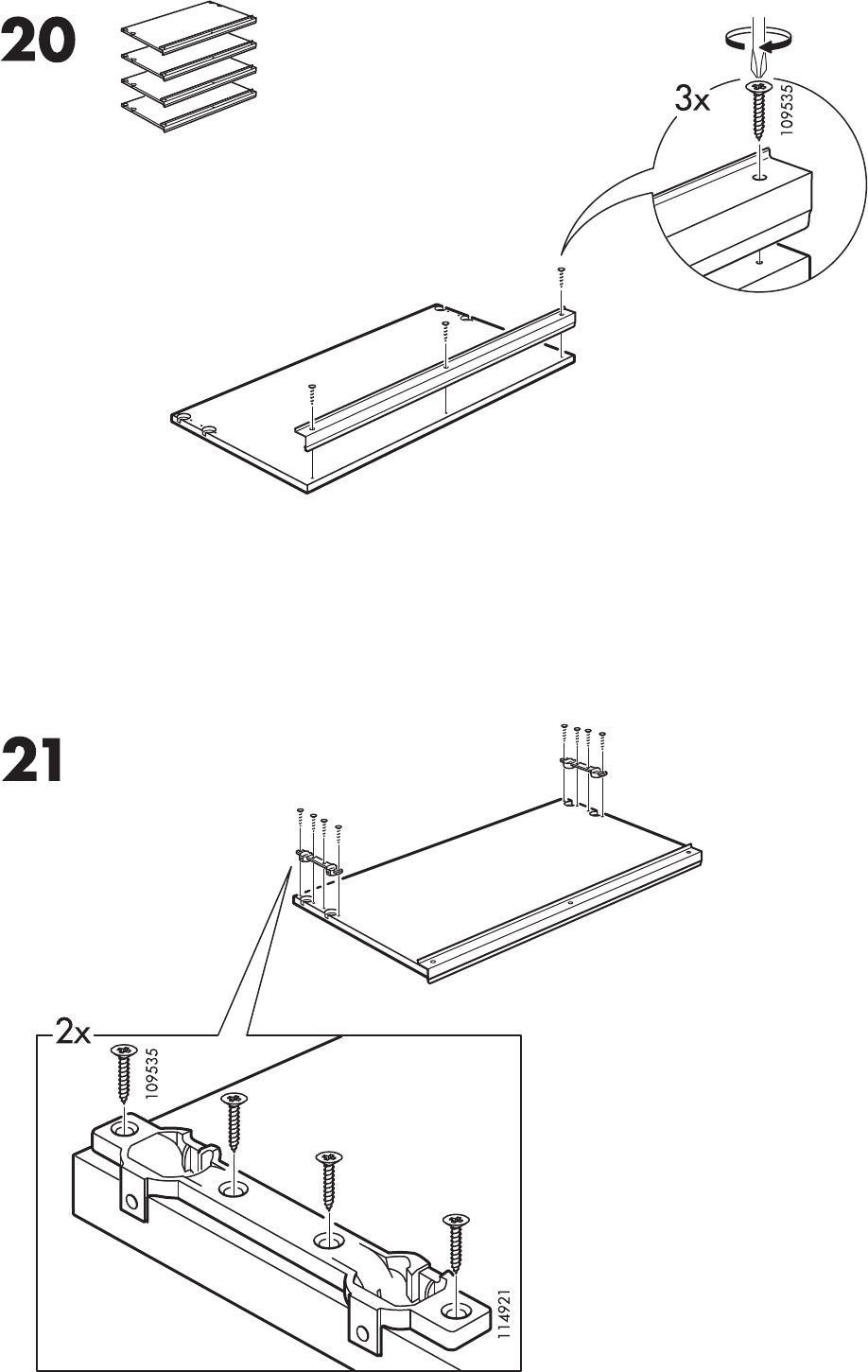 20

3x

109535

21

2x

109535

114921