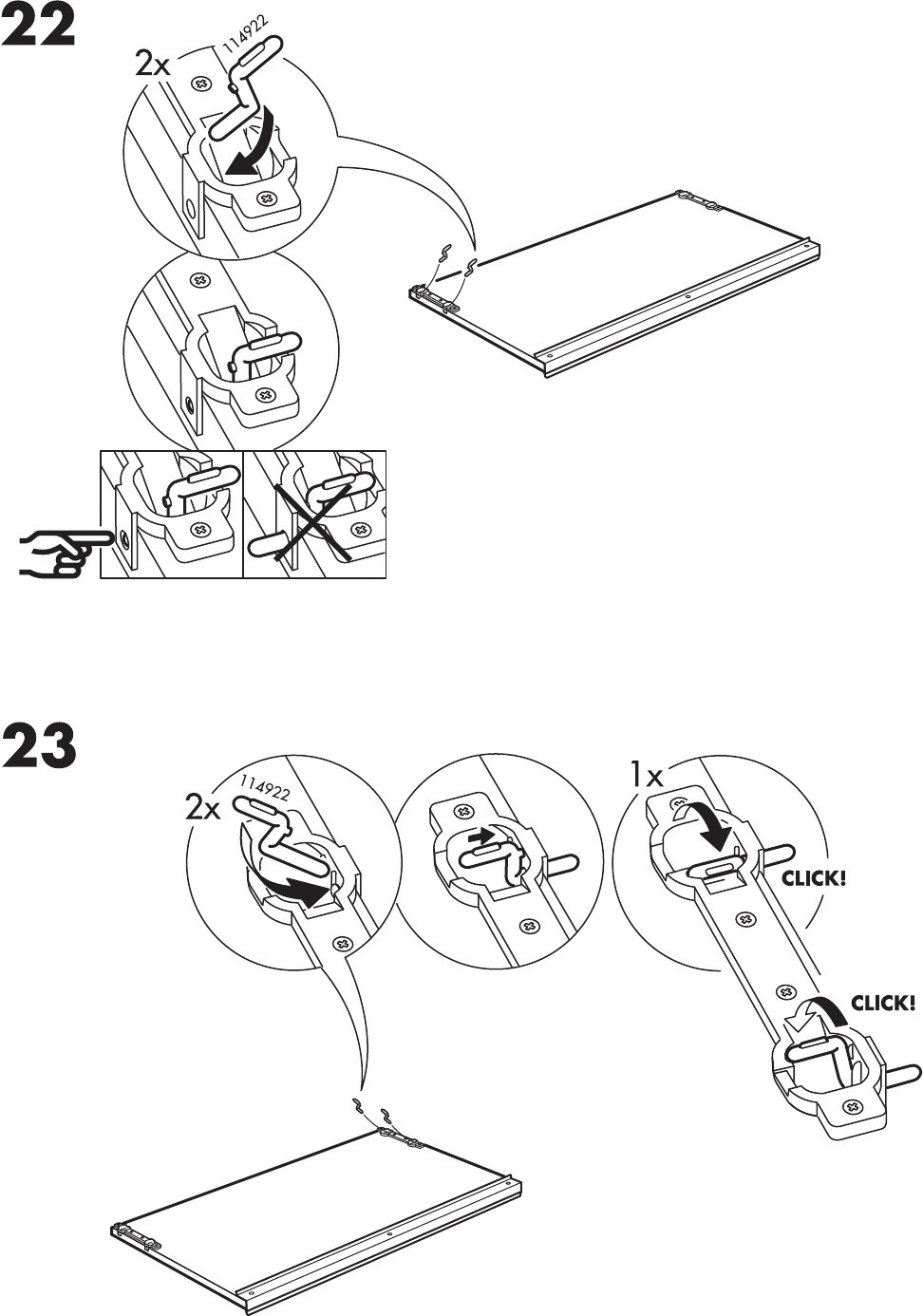 22

2x

114922

23

2x

114922

1x

CLICK!

CLICK!