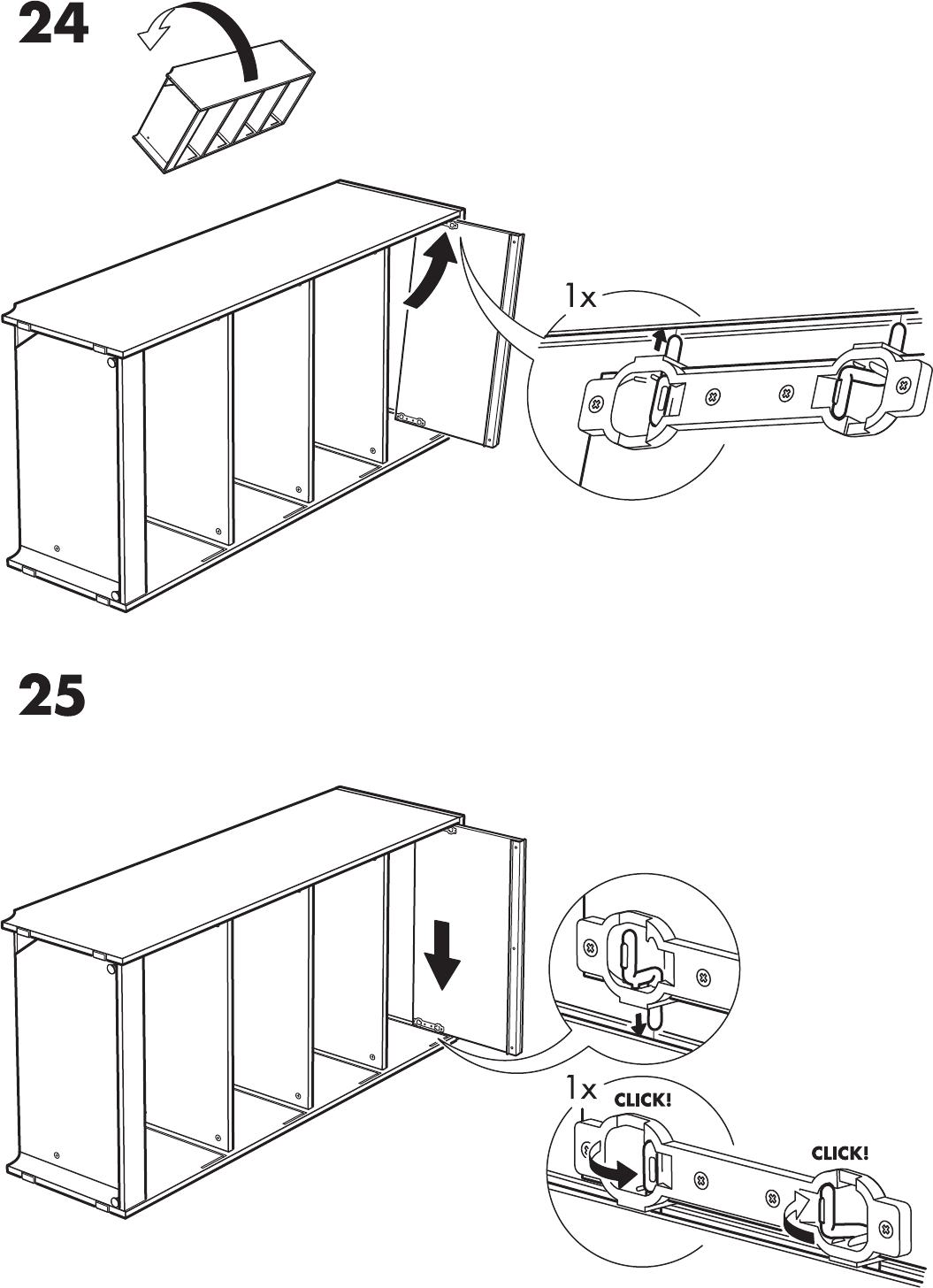 24

1x

25

1x

CLICK!

CLICK!