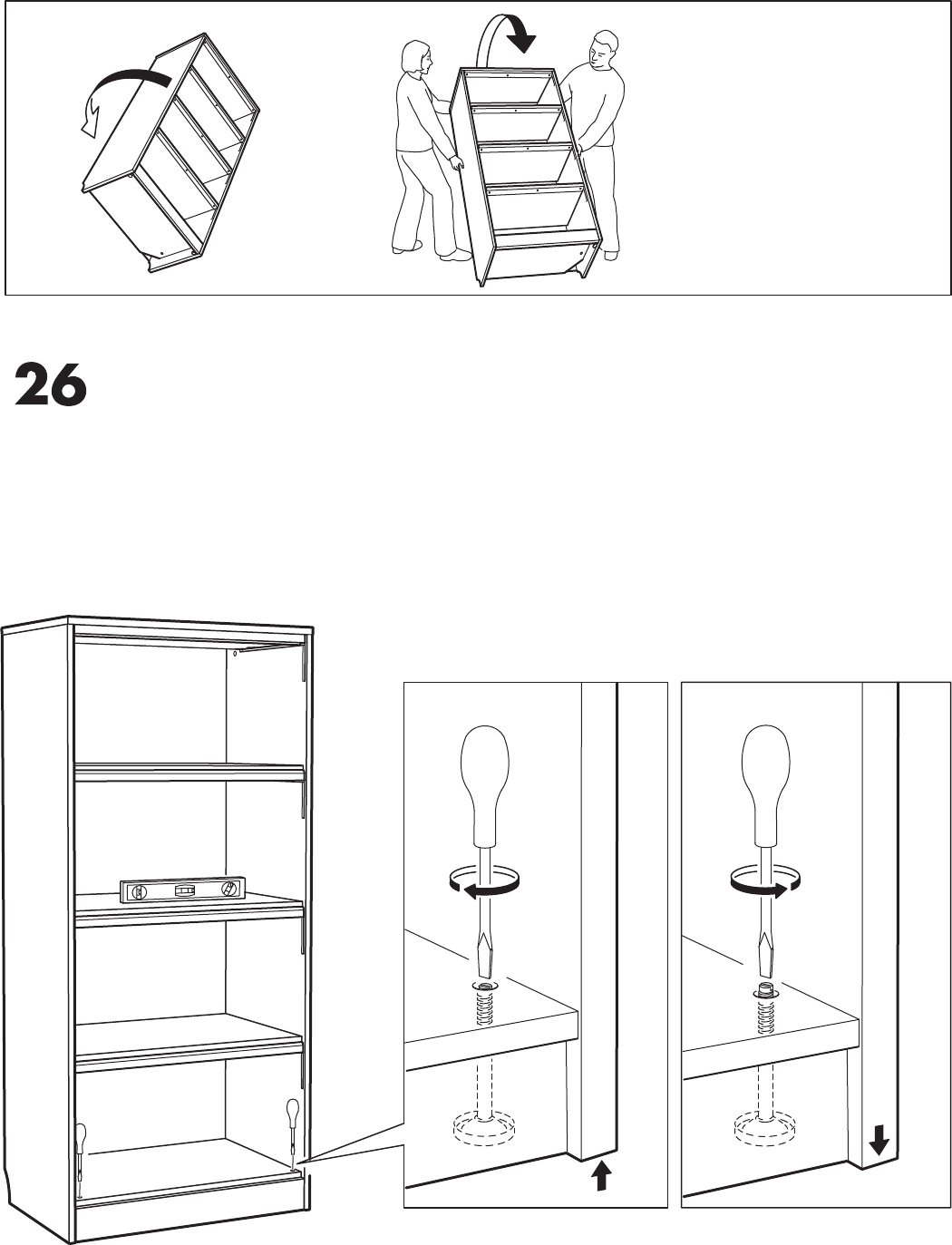 26