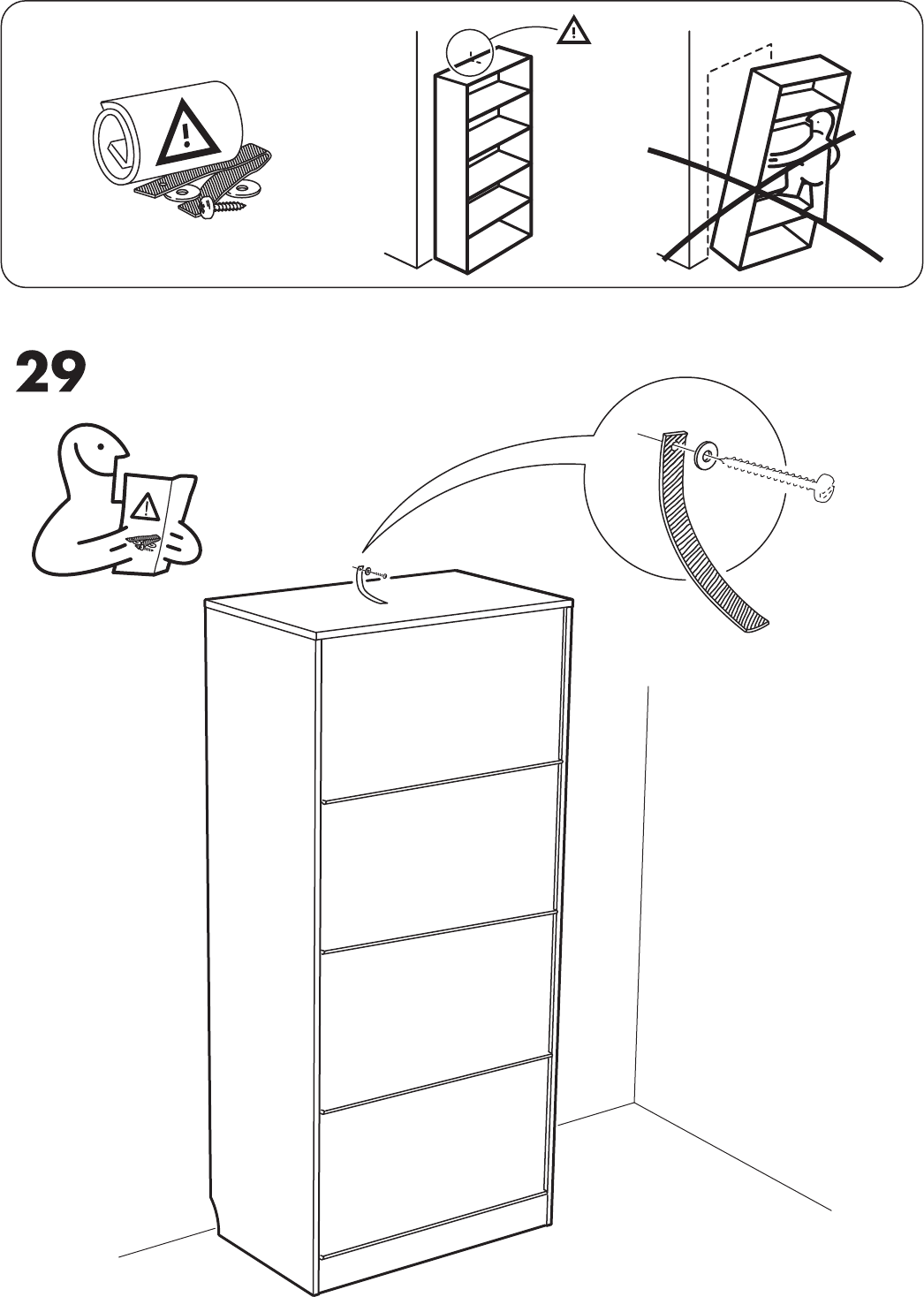 29