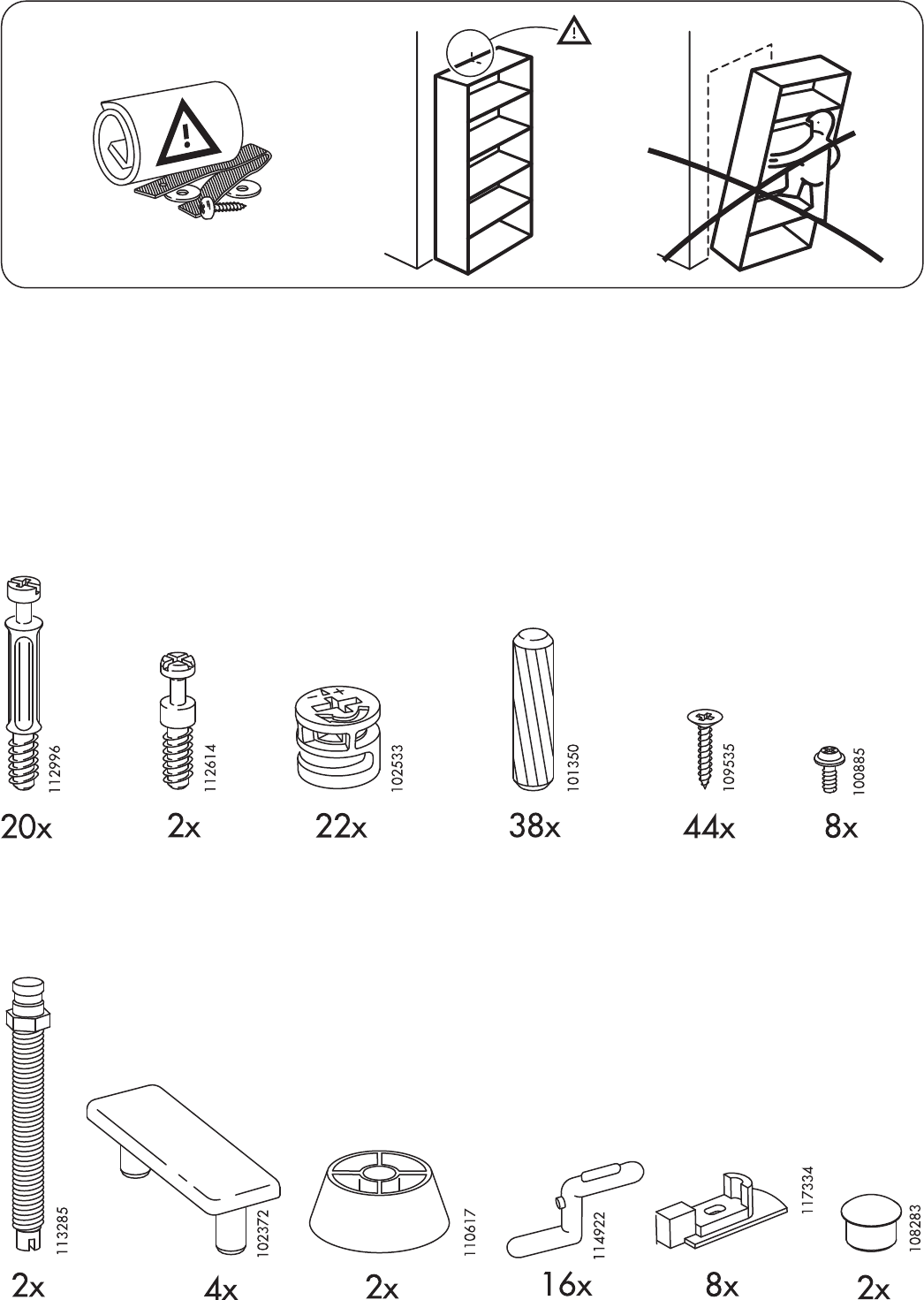 112996
20x

112614
2x

102533
22x

101350
38x

109535
44x

100885
8x

113285
2x

102372
4x

110617
2x

114922
16x

117334
8x

108283
2x