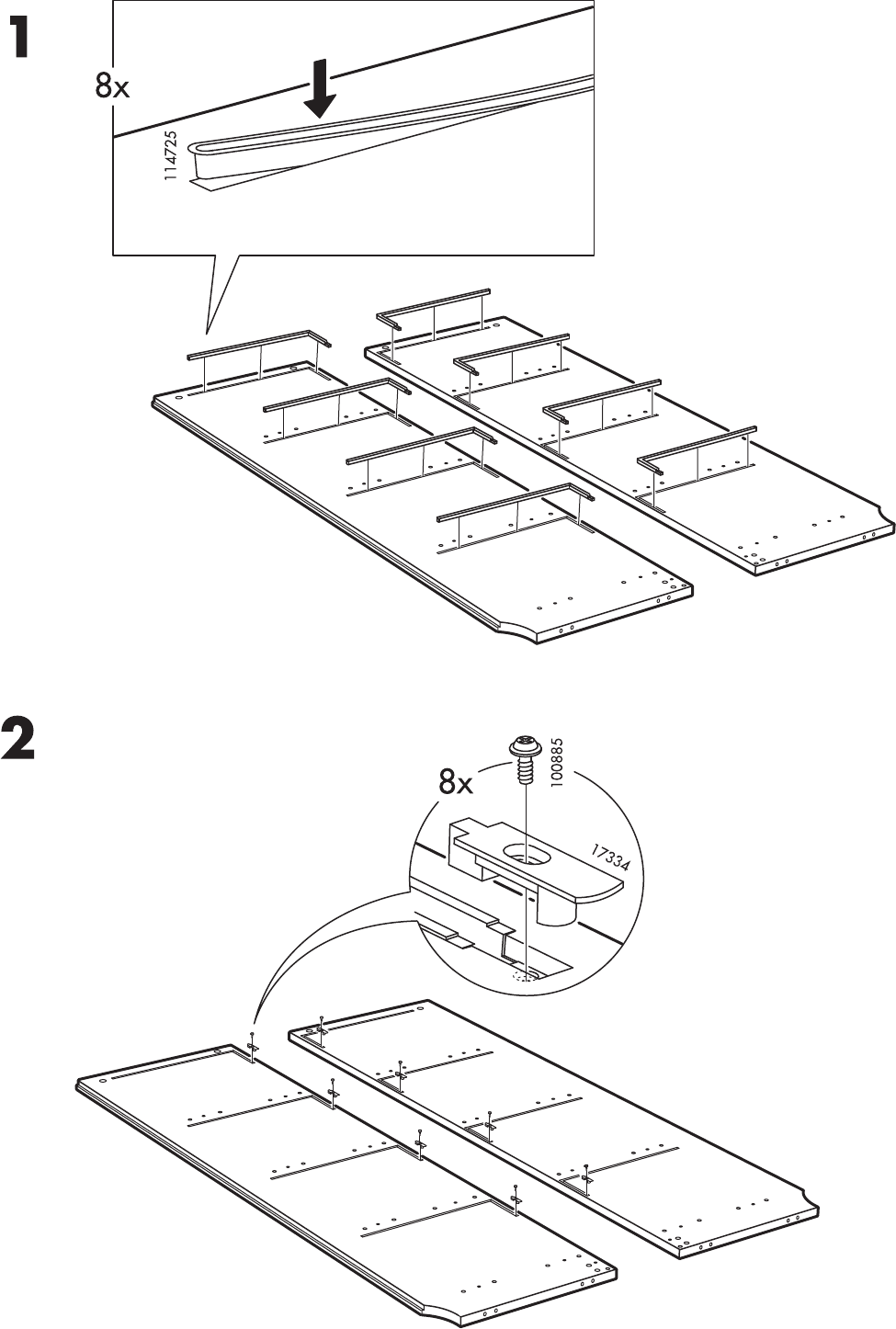 1

8x

114725

2

8x

100885

17334