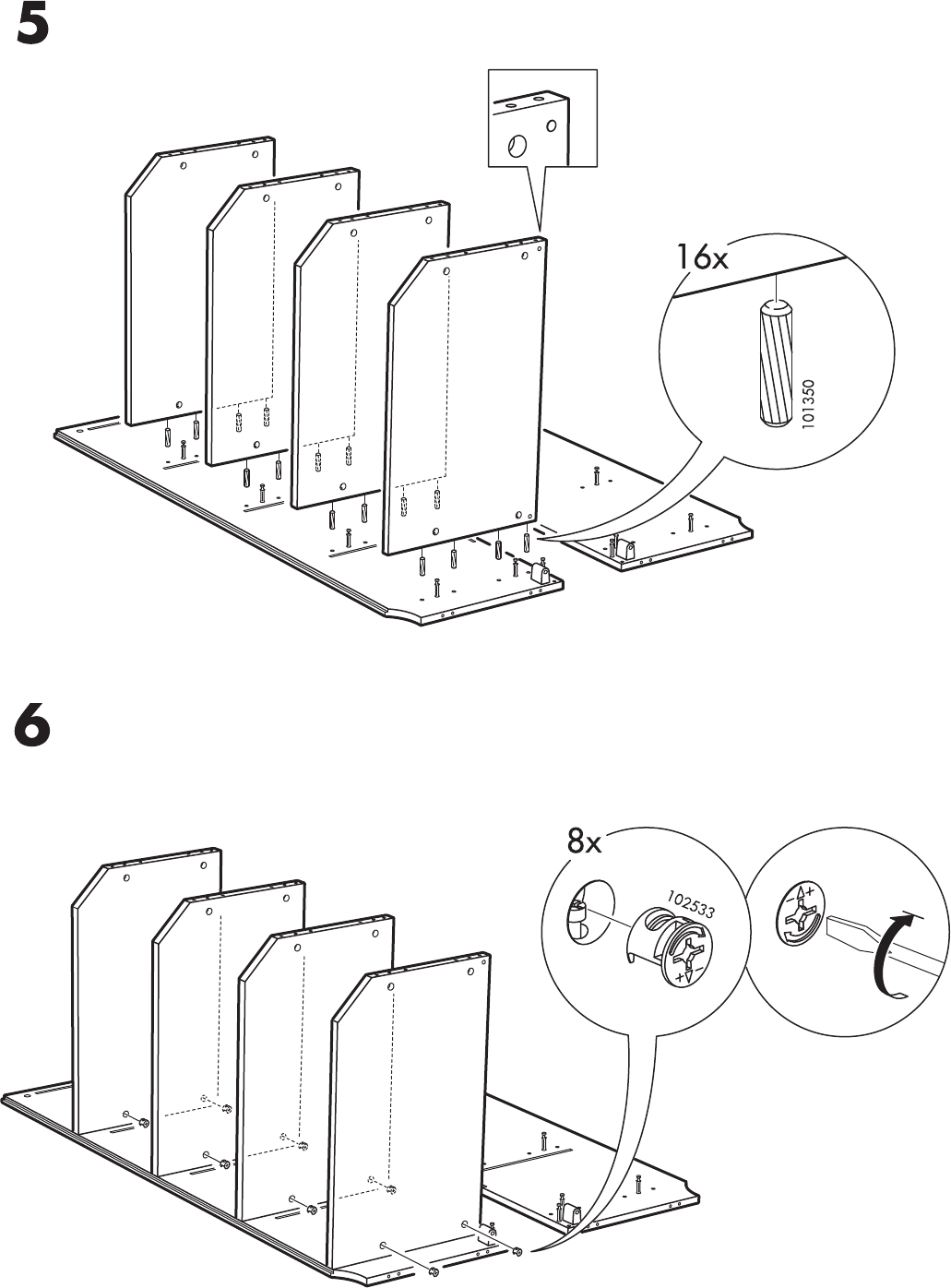 5

16x

101350

6

8x

102533