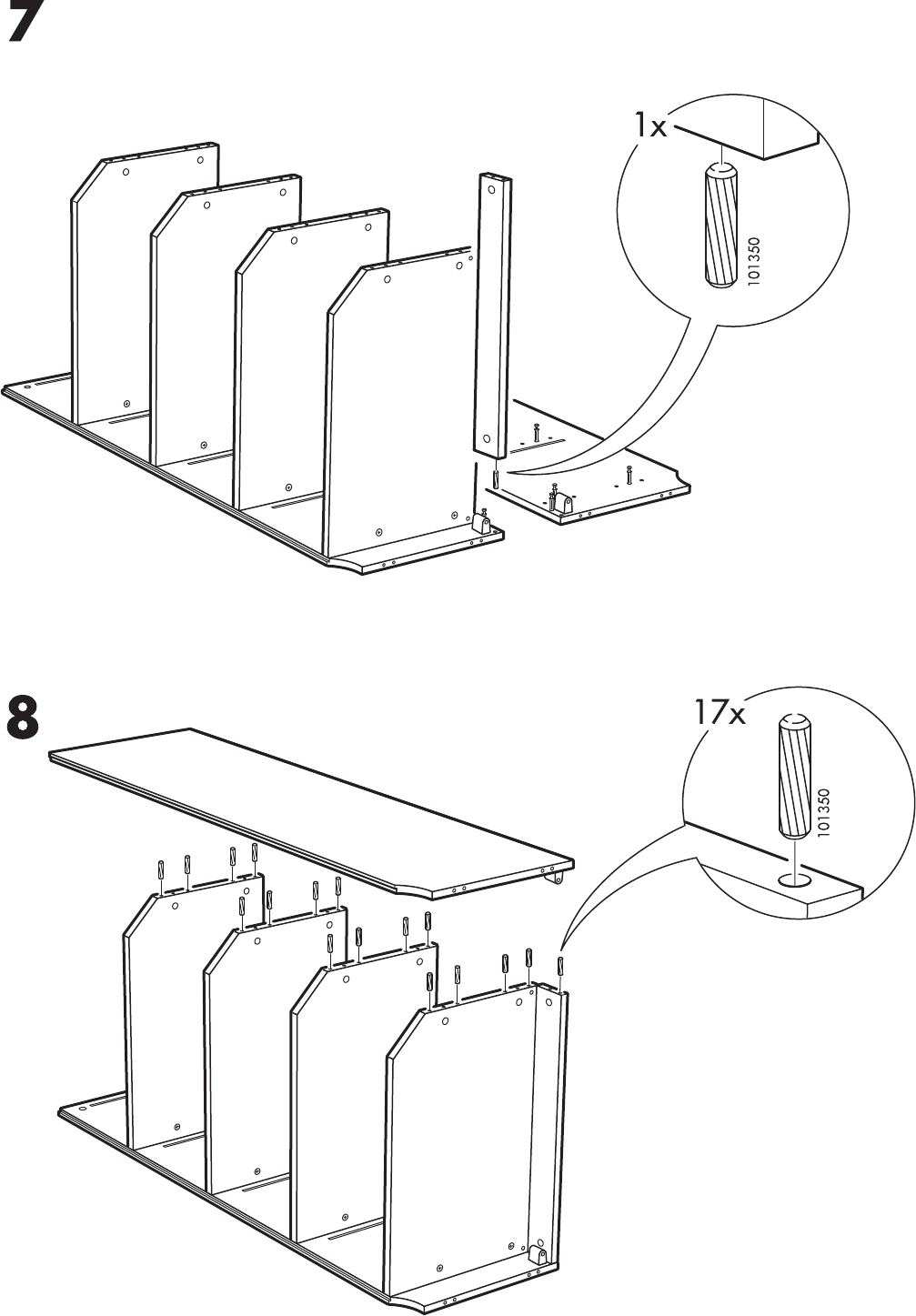 7

1x

101350

8

17x

101350