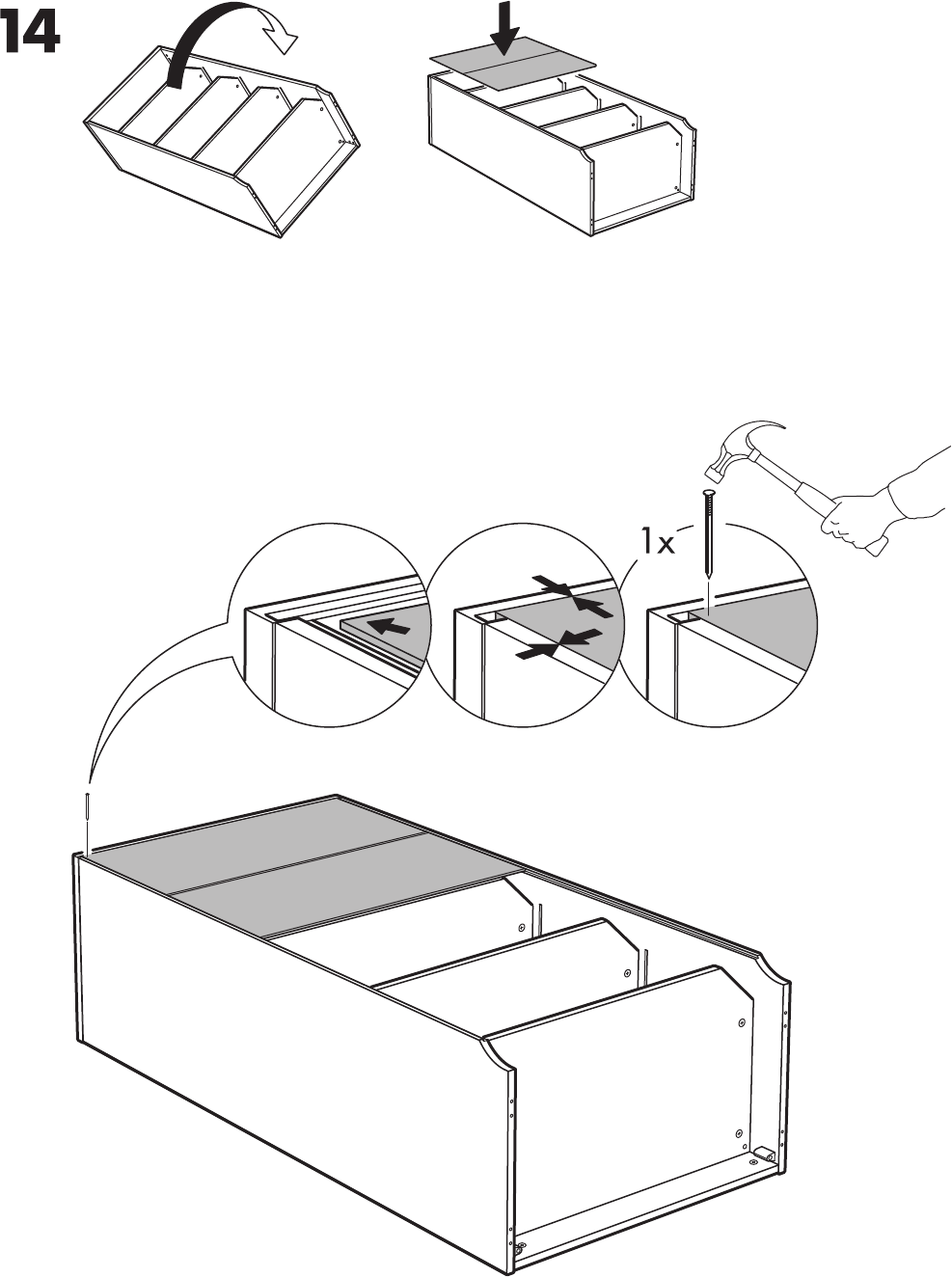 14

1x