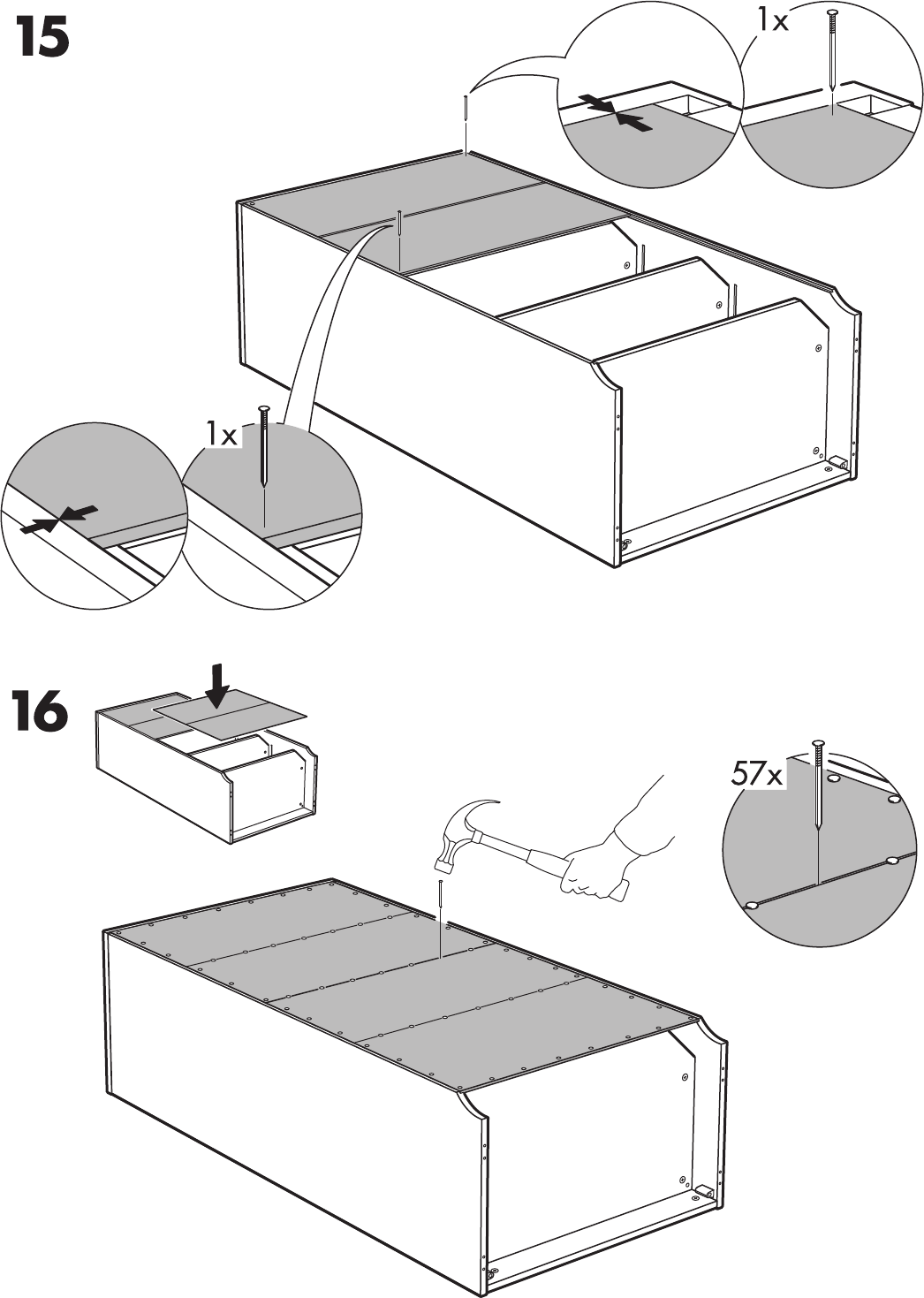 15

1x

1x

16

57x